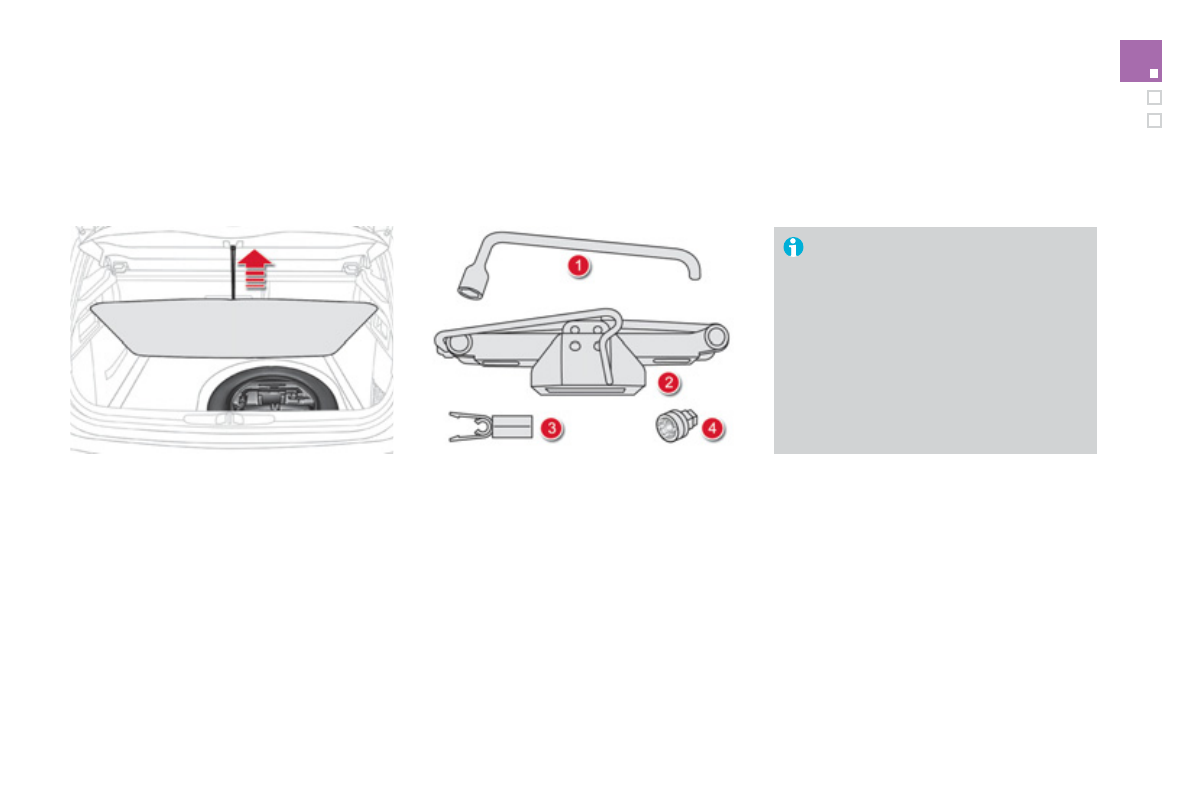 1

2

3

4