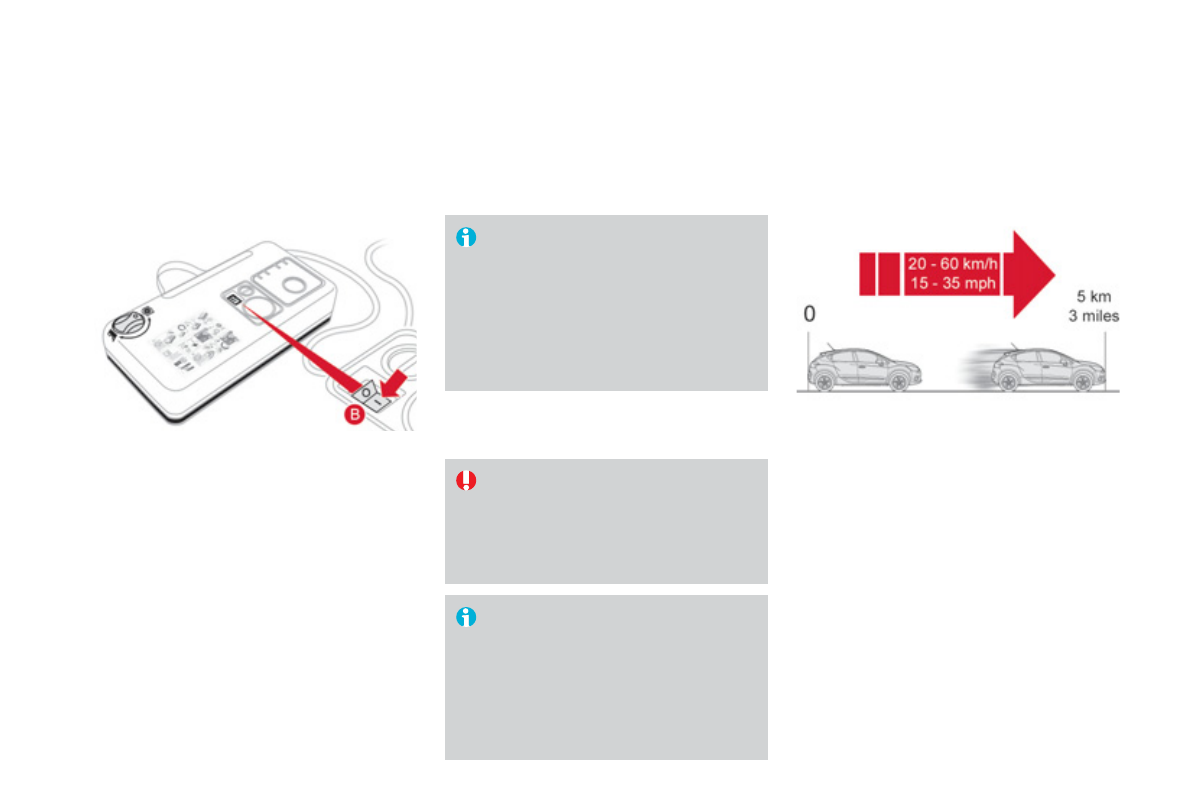 B

20 - 60 km/h
15 - 35 mph

0

5 km
3 miles