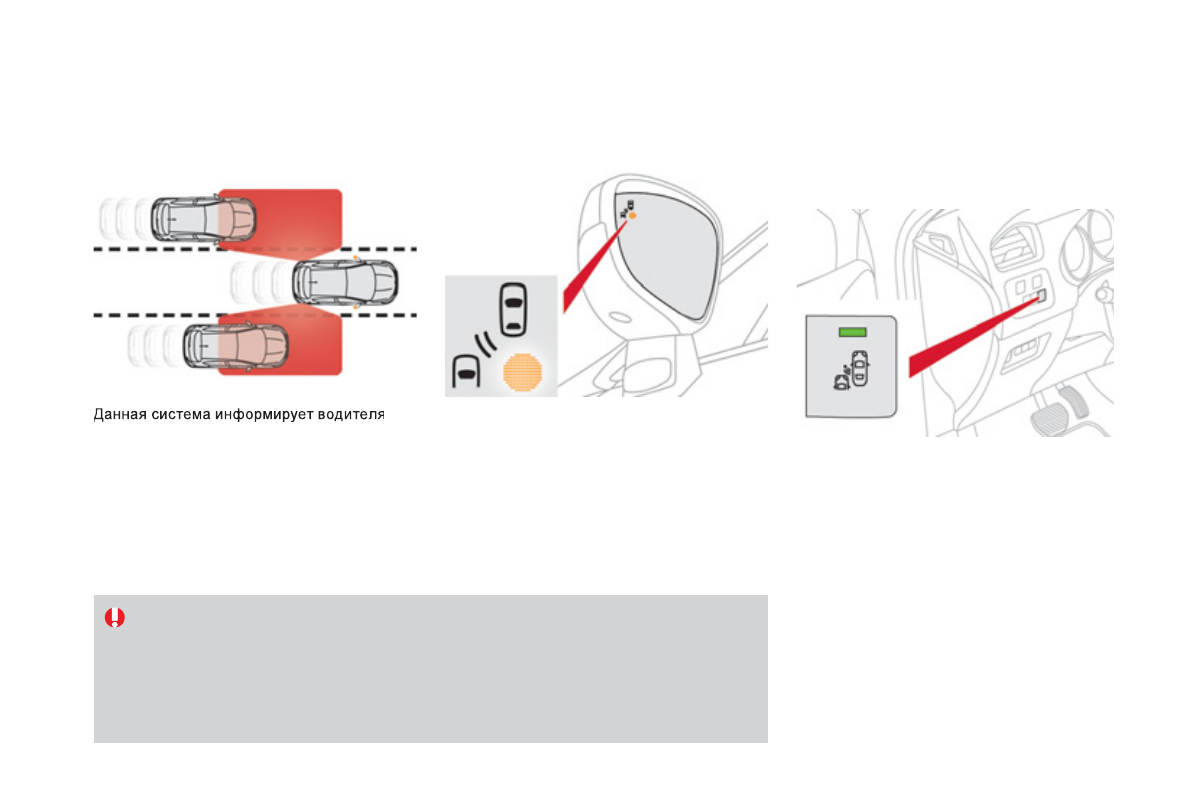 Данная система информирует водителя