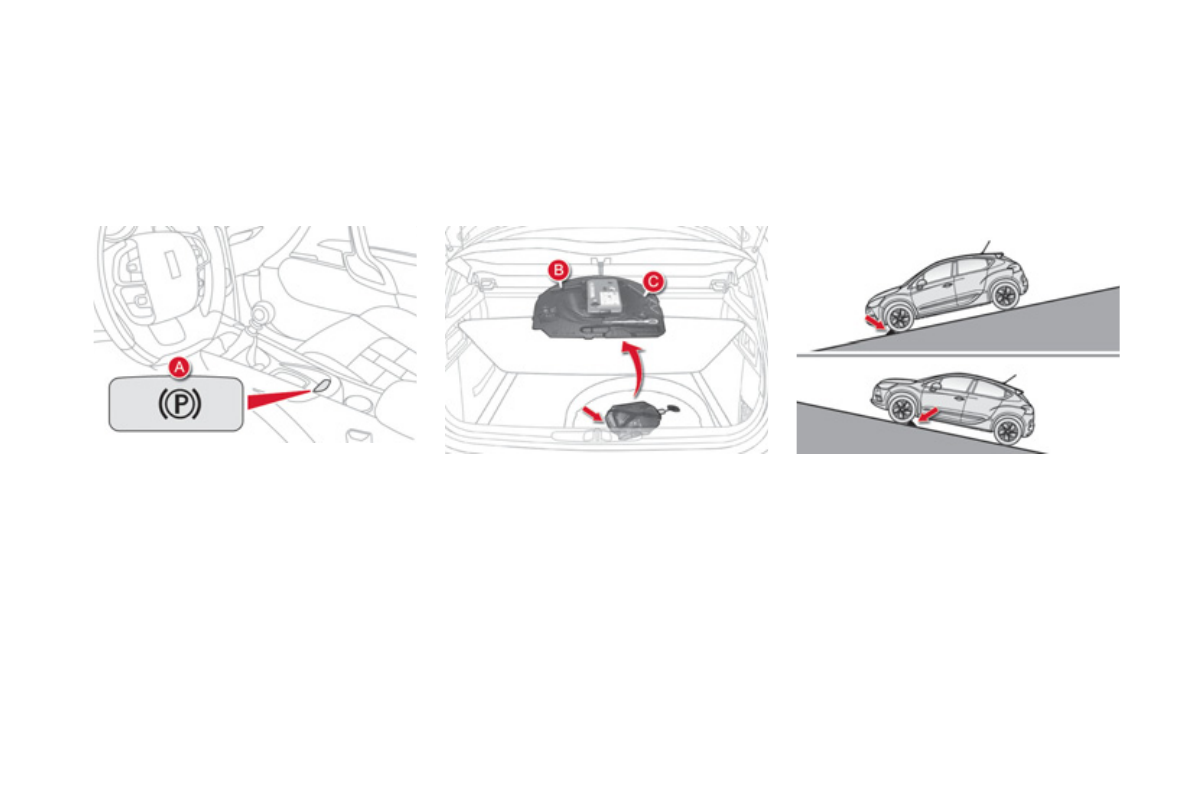 A
(P)
B
C