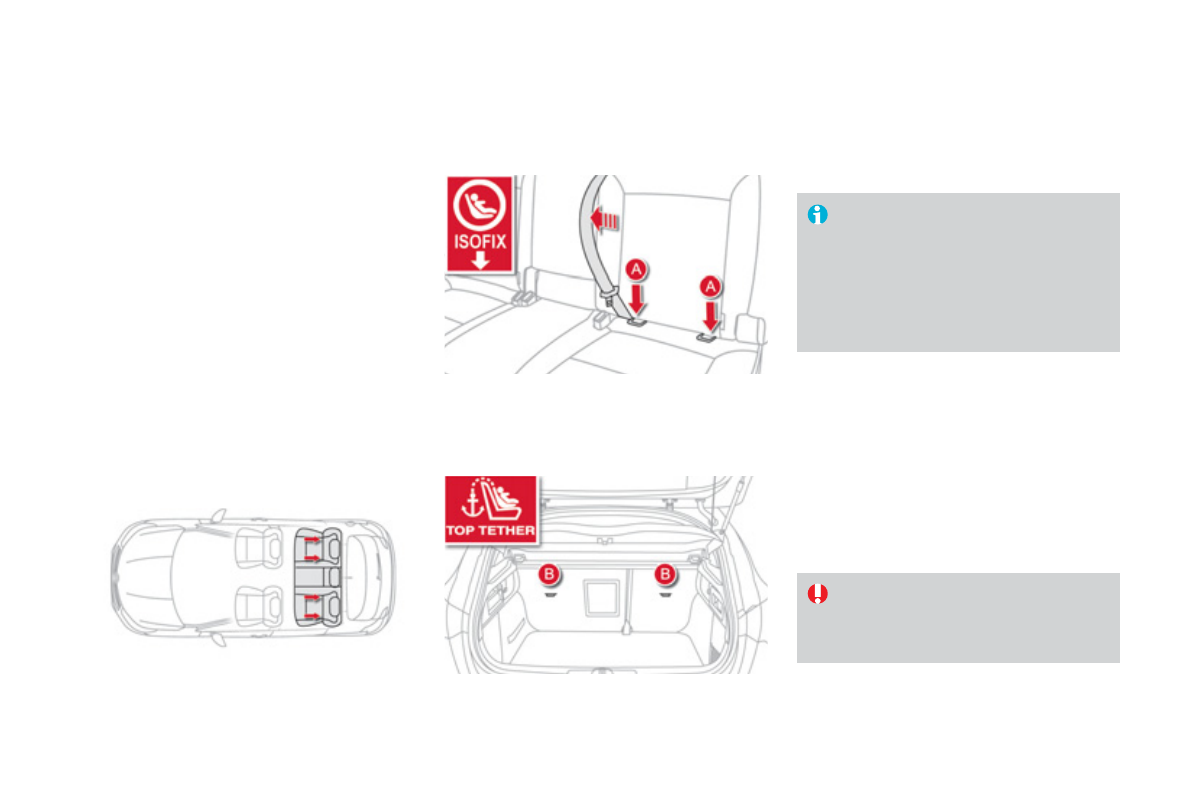 ISOFIX

A

A

TOP TETHER

B

B