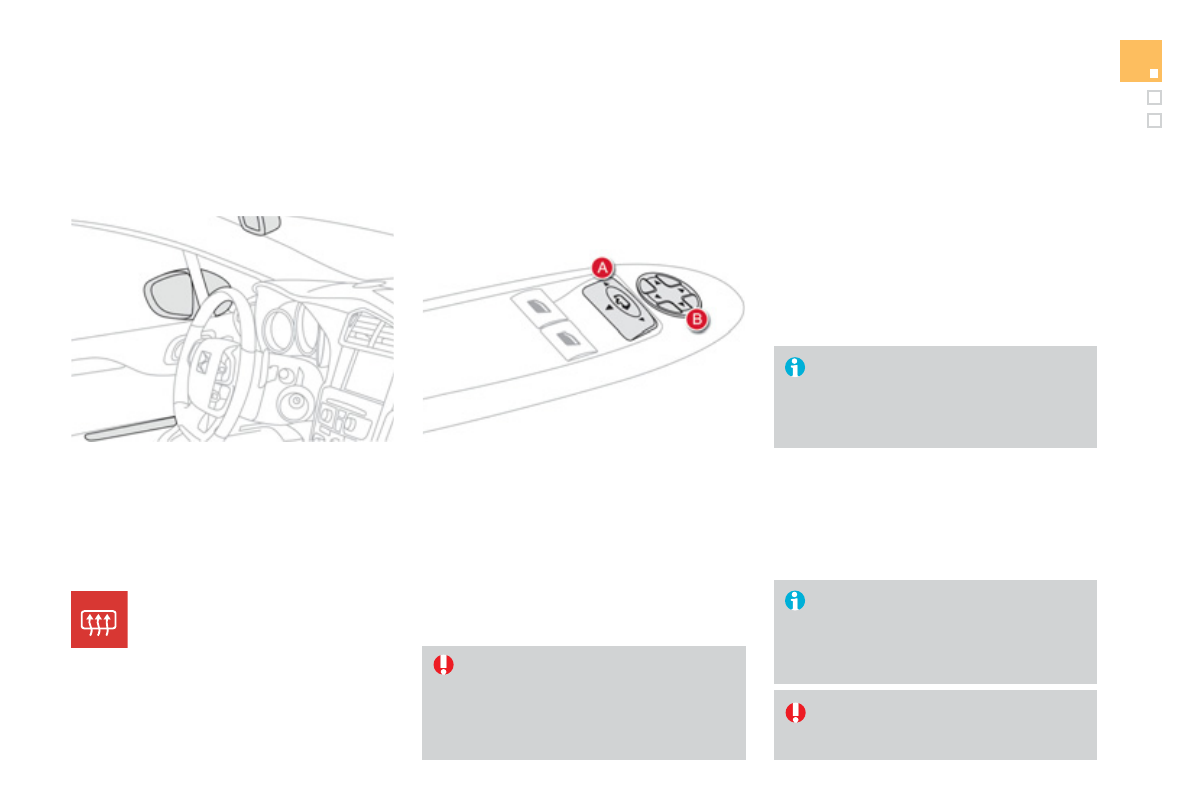 A

B