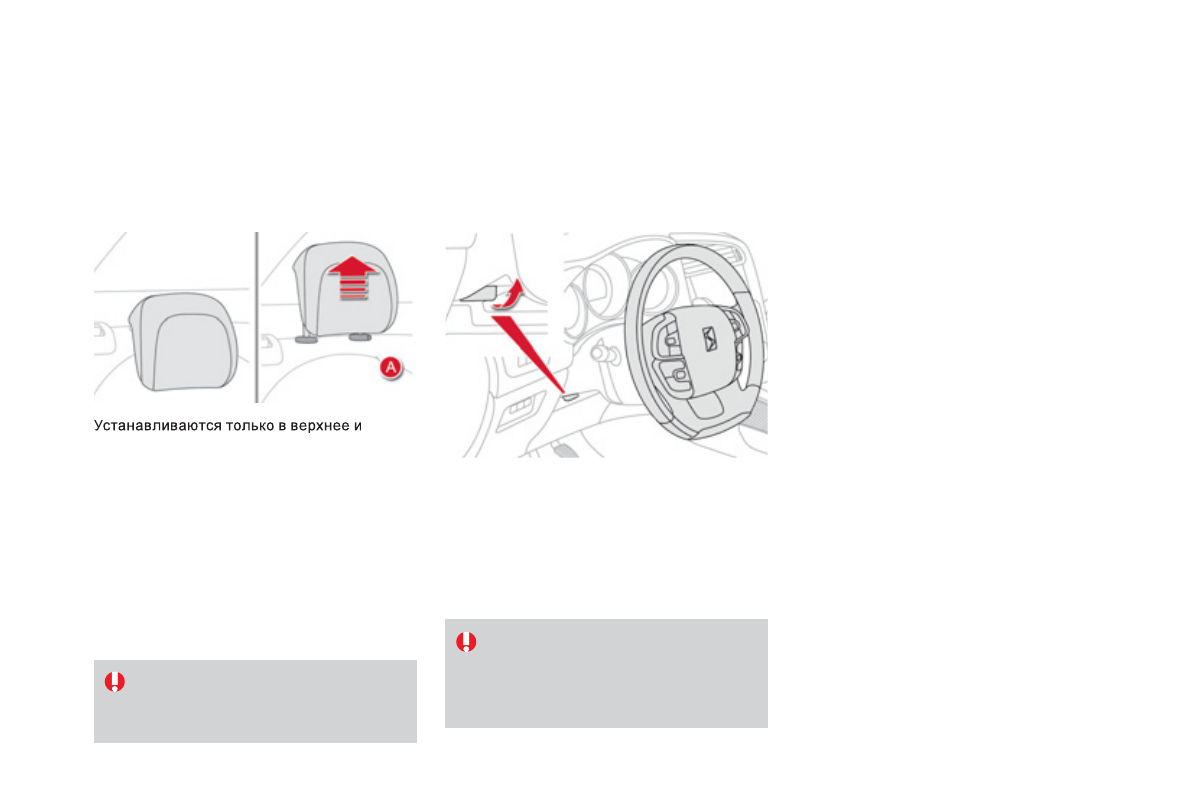 A

Устанавливаются только в верхнее и