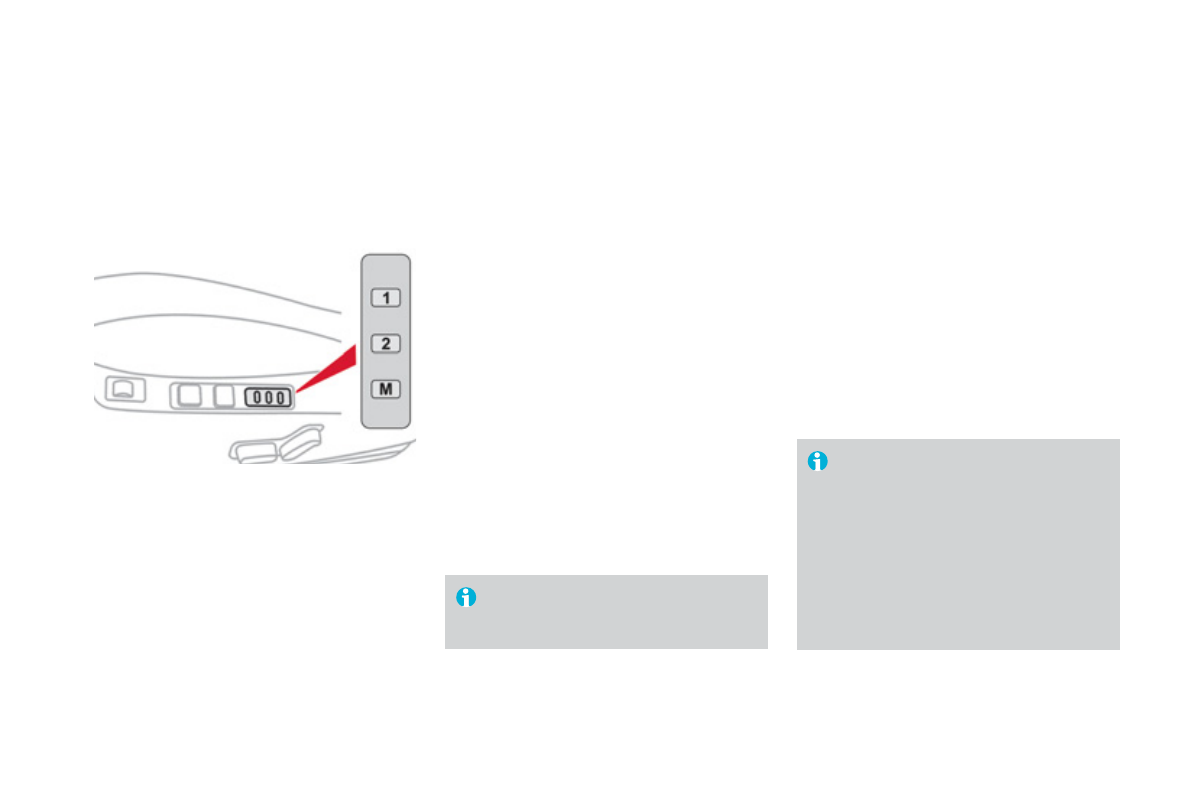 1
2
M
000