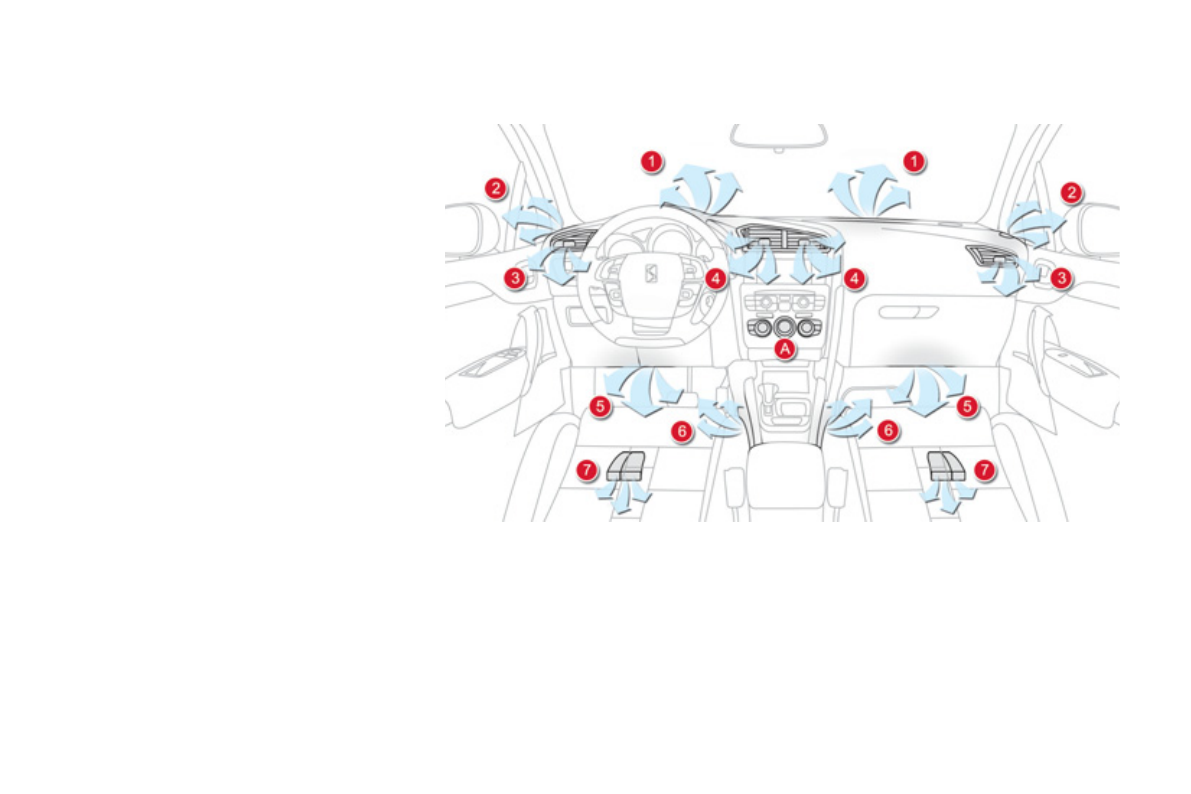 1
1
2
2
3
4
4
3
A
5
5
6
6
7
7