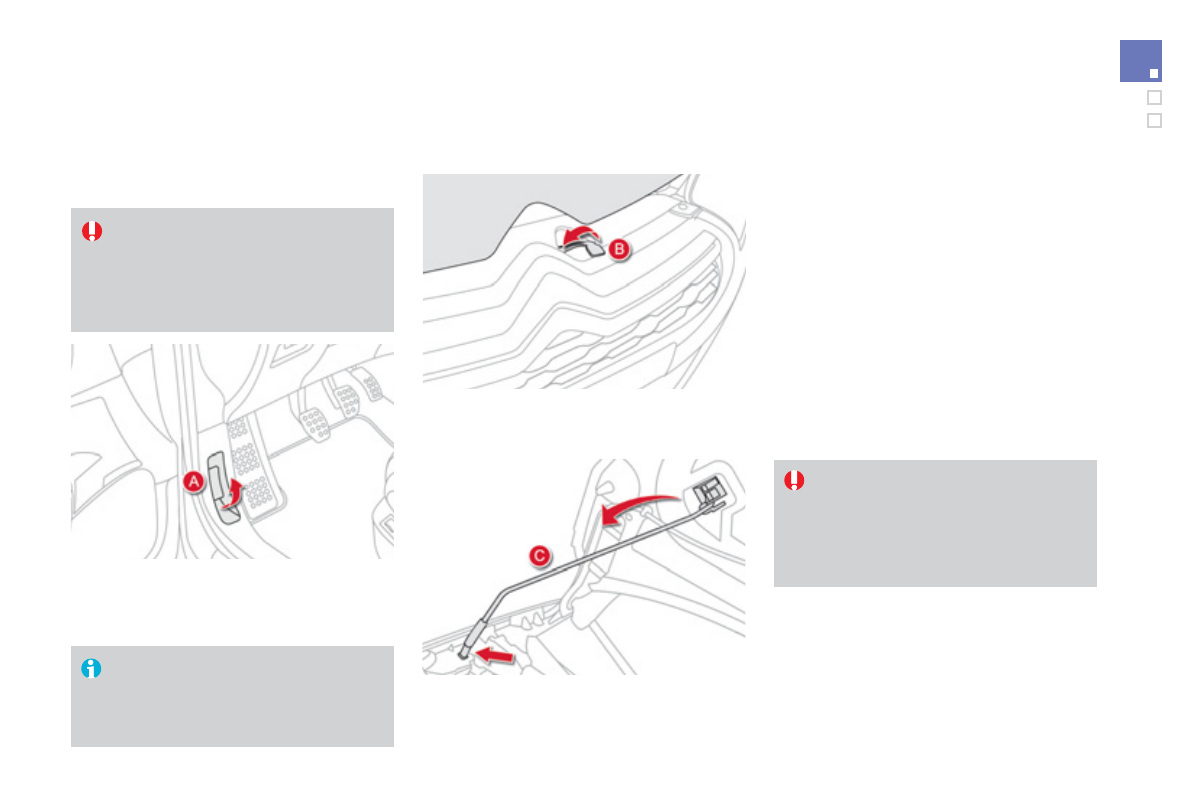 A

B

C