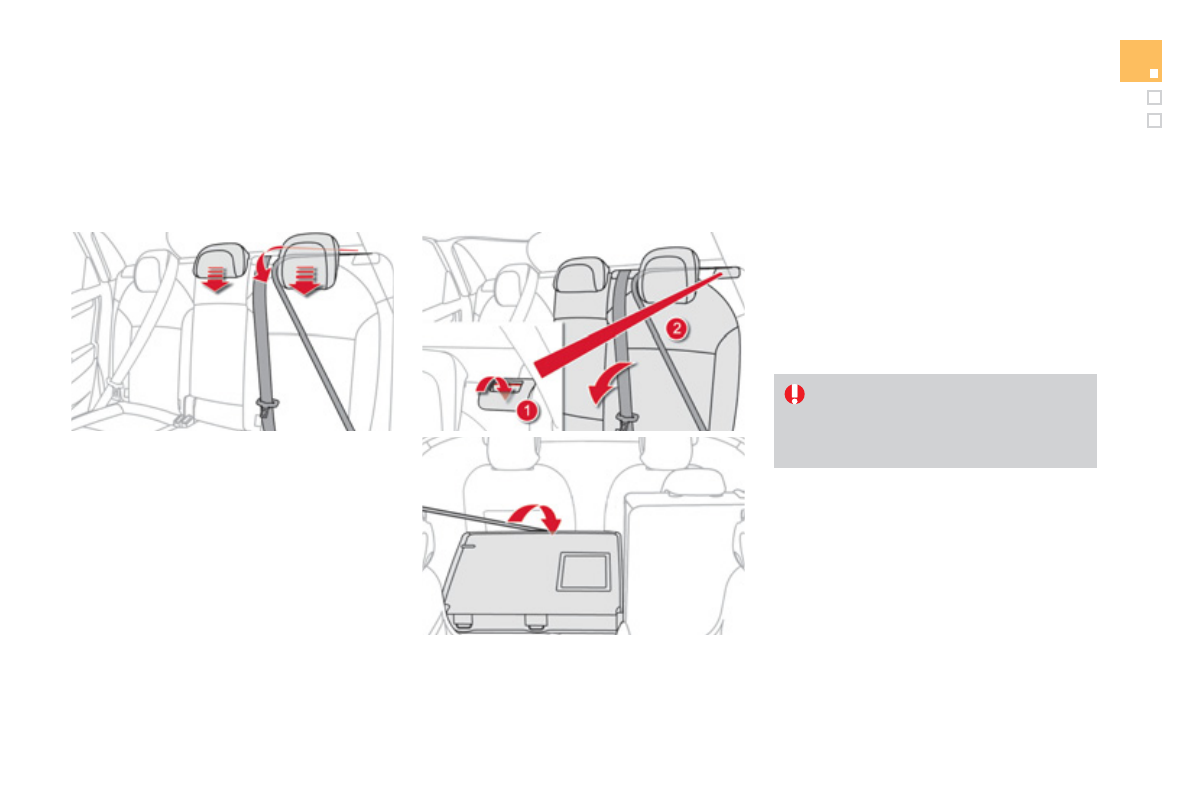 1

2