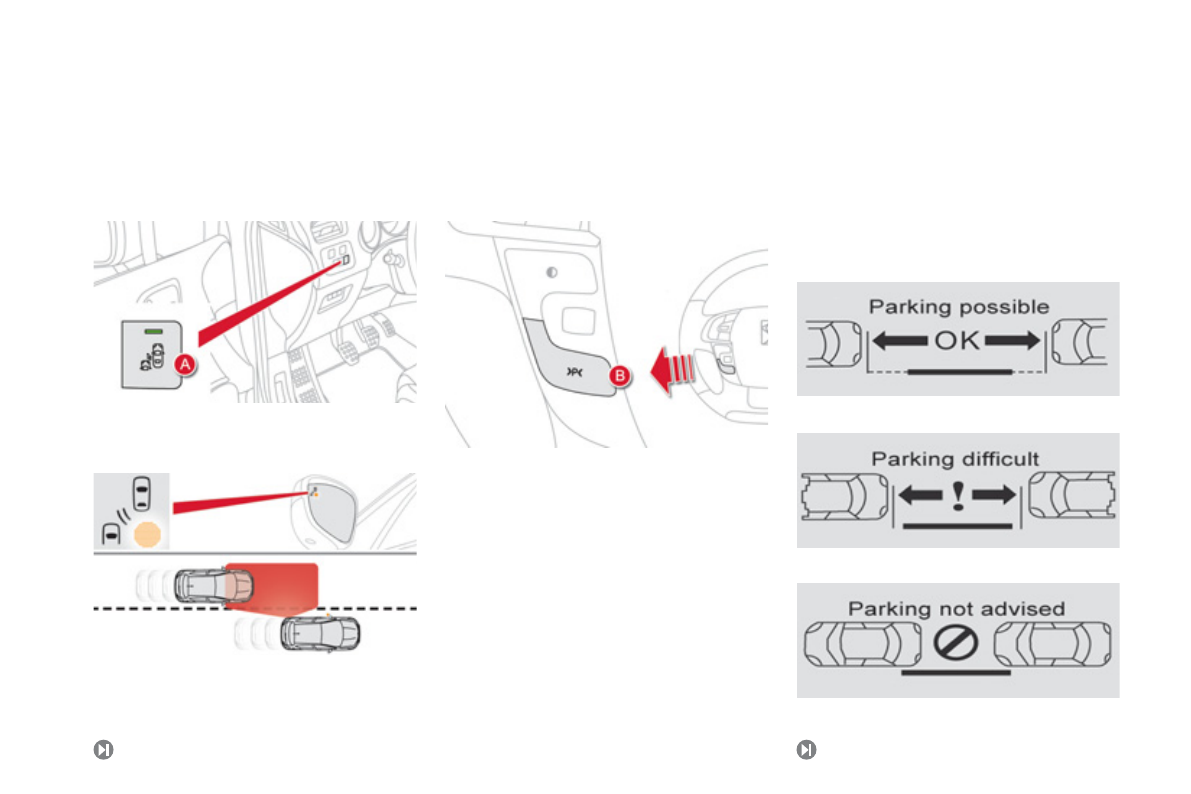 A

B

Parking possible

OK

Parking difficult

!

Parking not advised