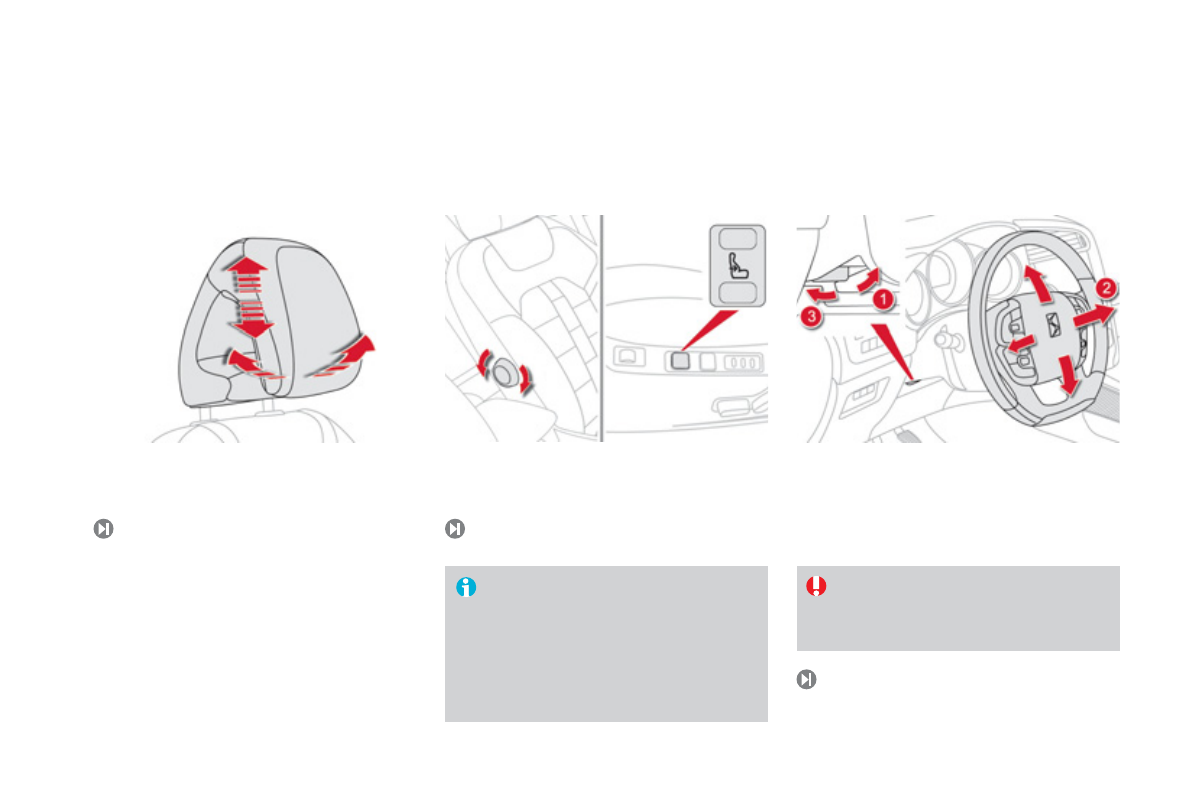 1

2

3