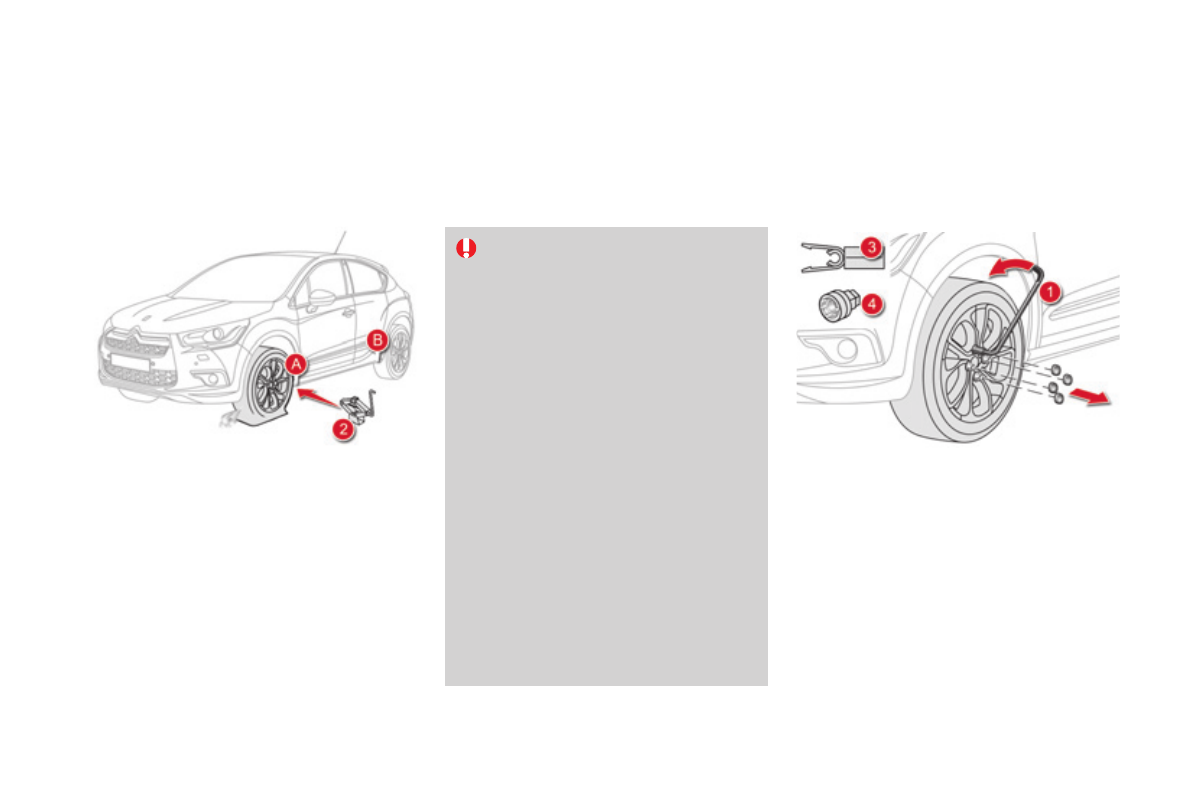 A
B
2
3
4
1