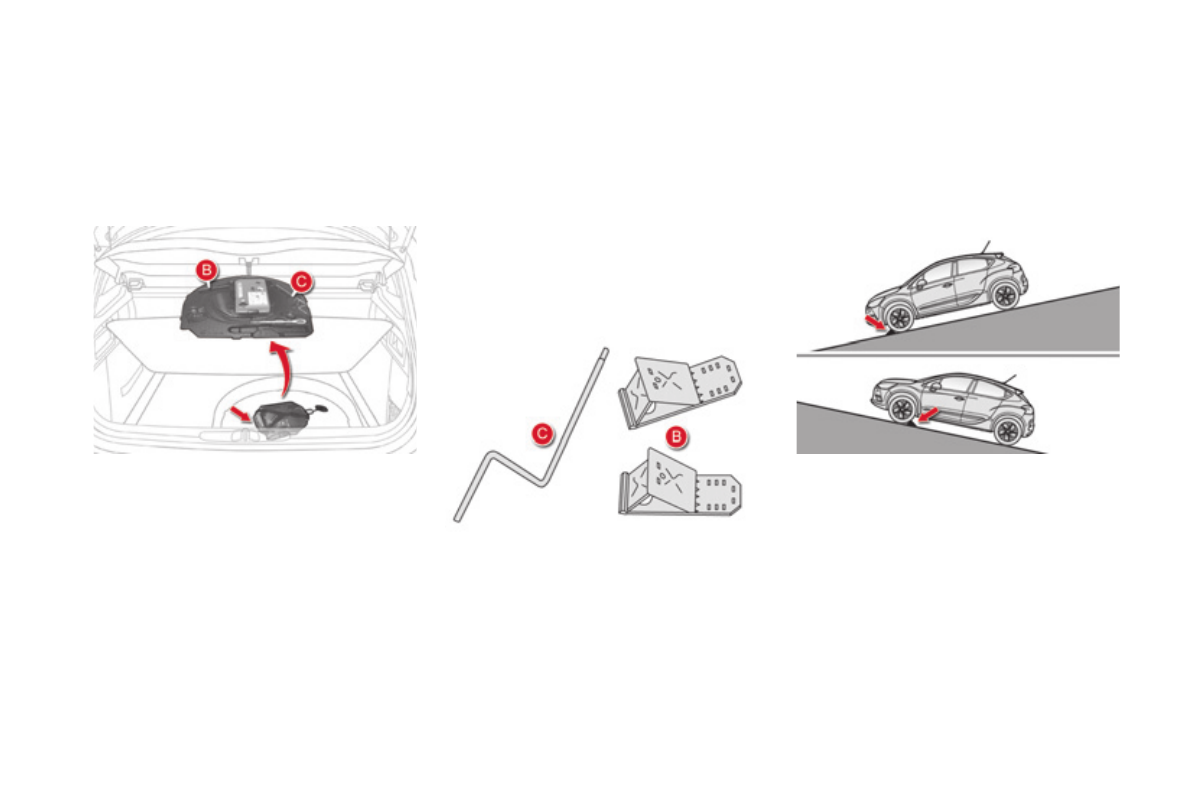 B
C
C
B