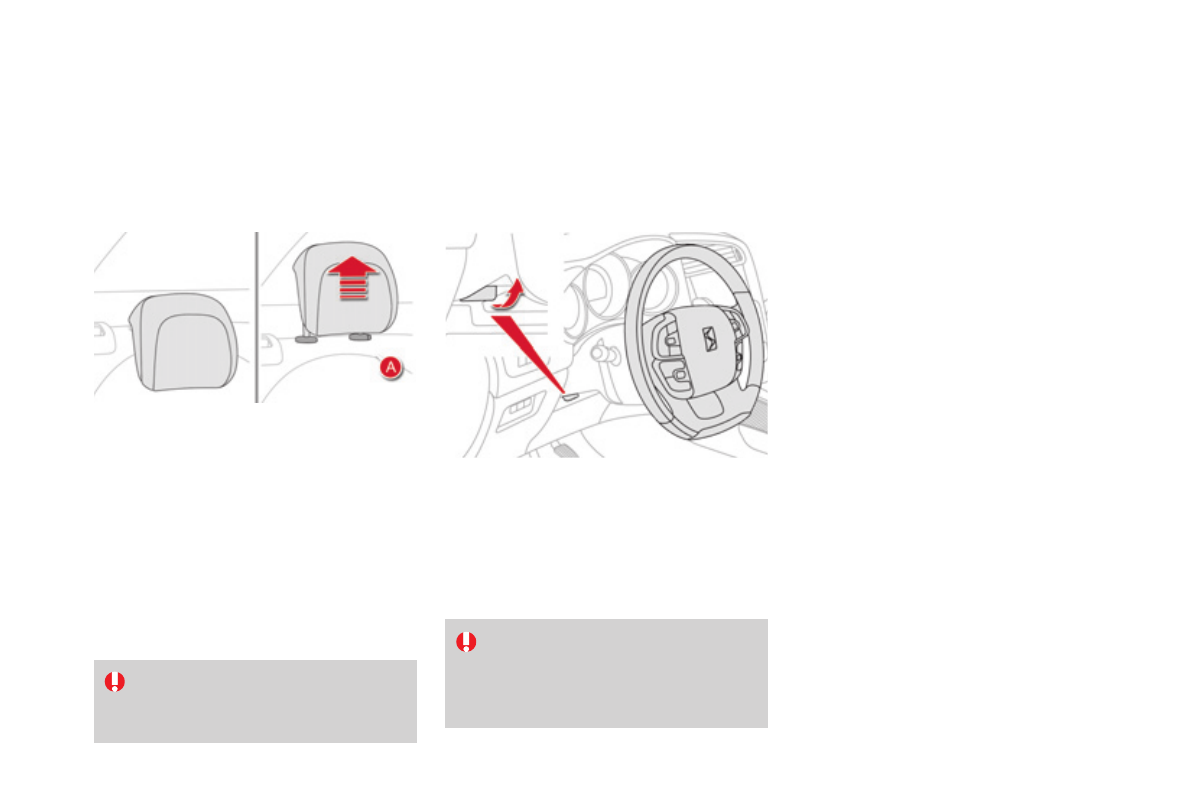 A