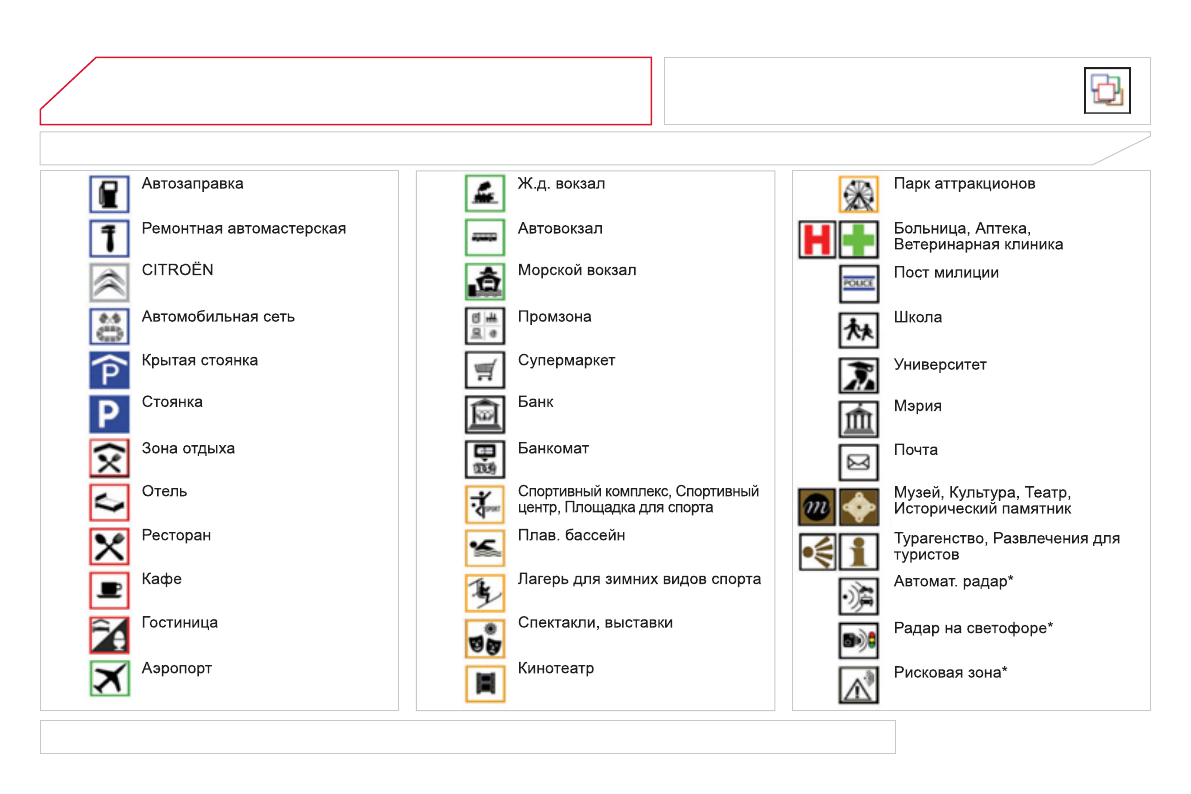 Автозаправка

Ремонтная автомастерская

CITROËN

Автомобильная сеть

Крытая стоянка

Стоянка

Зона отдыха

Отель

Ресторан

Кафе

Гостиница

Аэропорт

Ж.д. вокзал

Автовокзал

Морской вокзал

Промзона

Супермаркет

Банк

Банкомат

Спортивный комплекс, Спортивный центр, Площадка для спорта

Плав. бассейн

Лагерь для зимних видов спорта

Спектакли, выставки

Кинотеатр

Парк аттракционов

Больница, Аптека, Ветеринарная клиника

POLICE

Пост милиции

Школа

Университет

Мэрия

Почта

Музей, Культура, Театр, Исторический памятник

Турагенство, Развлечения для туристов

Автомат. радар*

Радар на светофоре*

Рисковая зона*