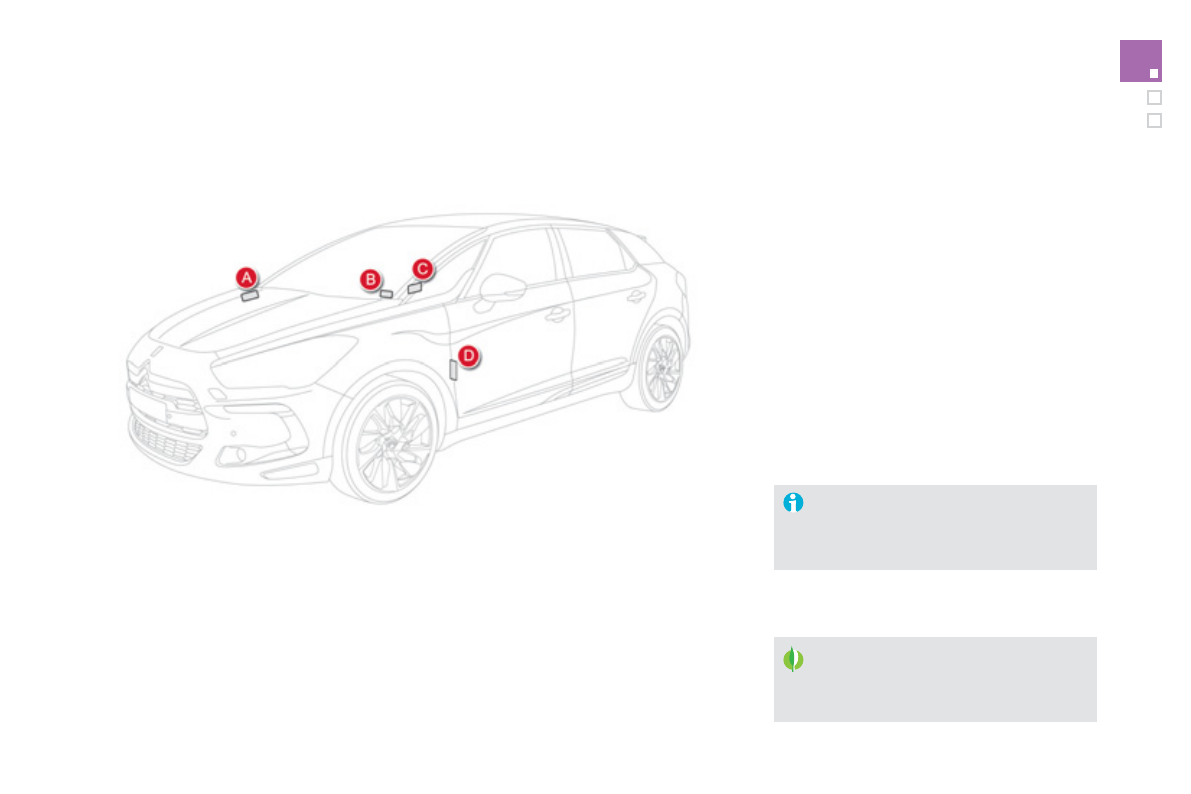 A

B

C

D