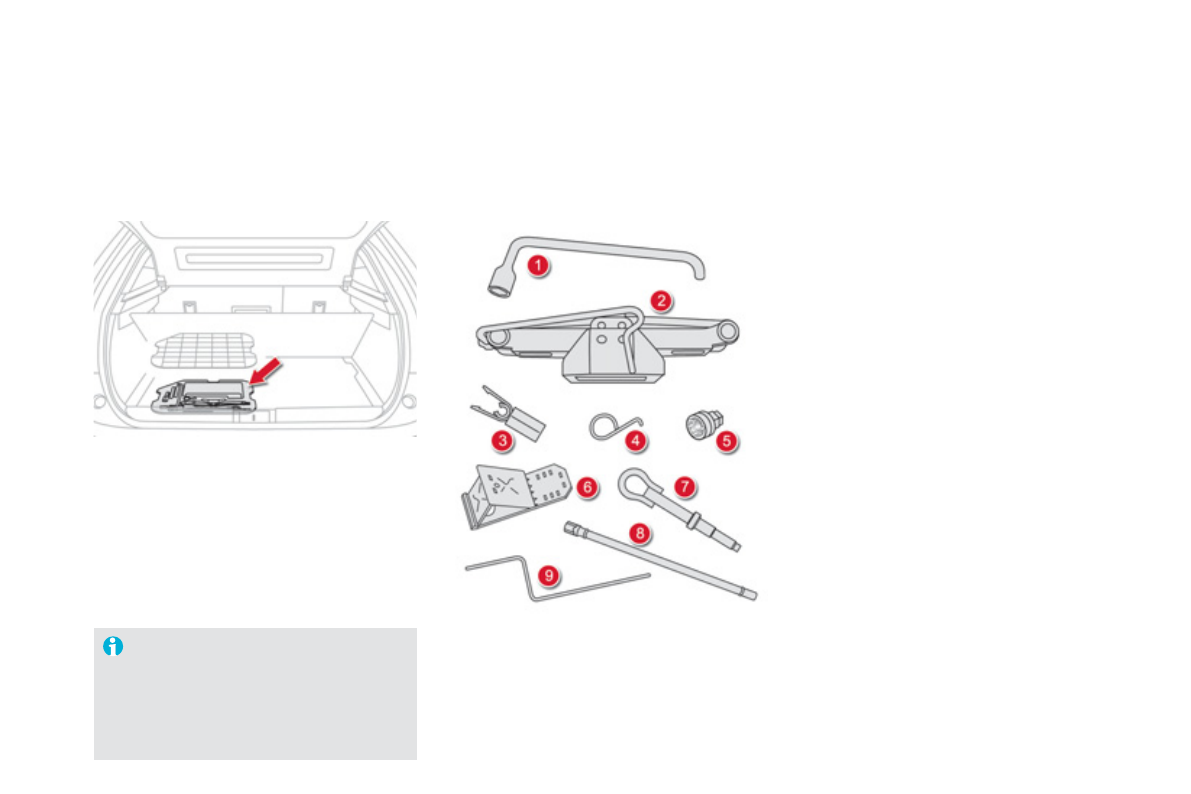 1
2
3
4
5
6
7
8
9