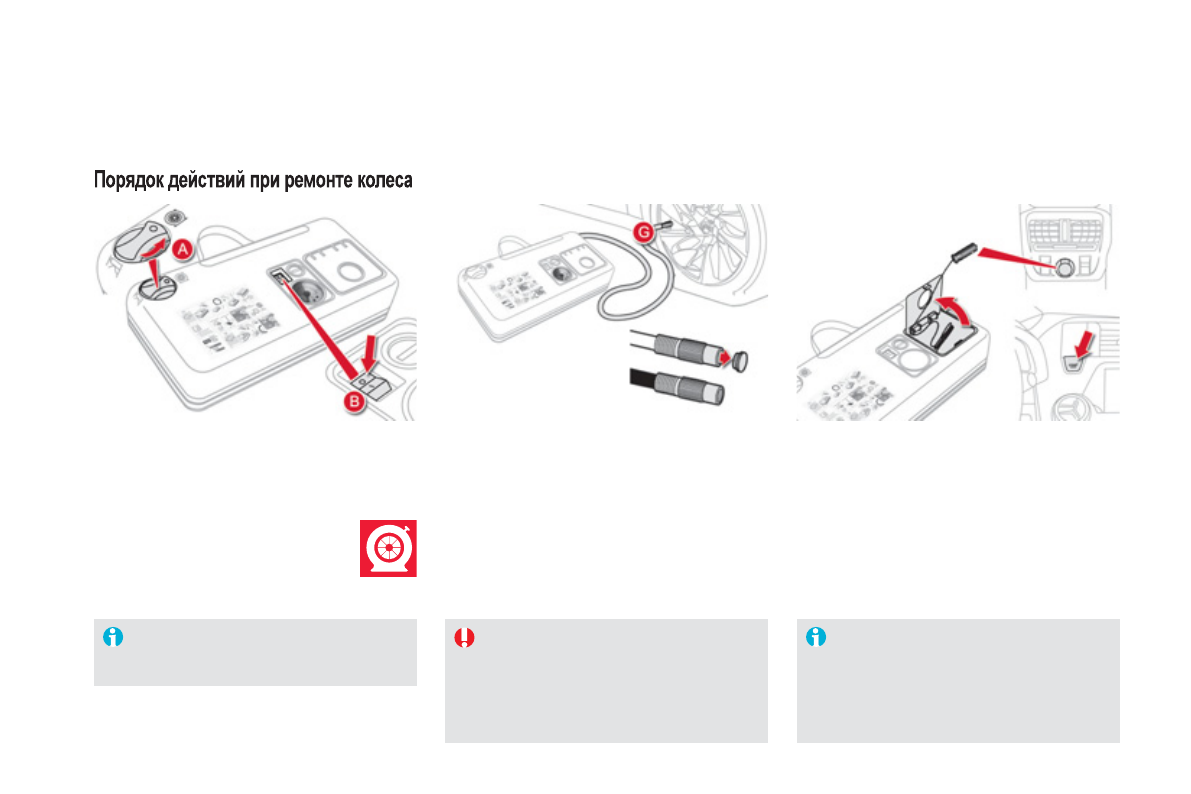 Порядок действий при ремонте колеса

A

B

G