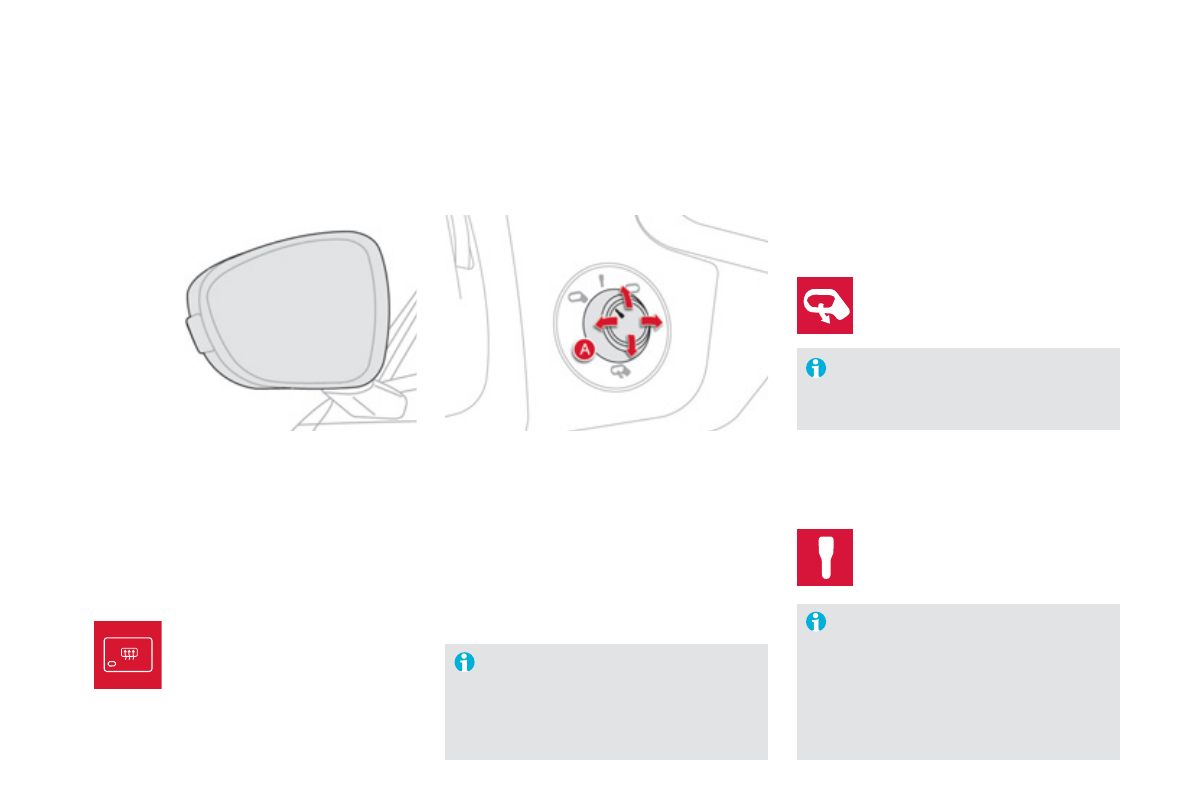 A