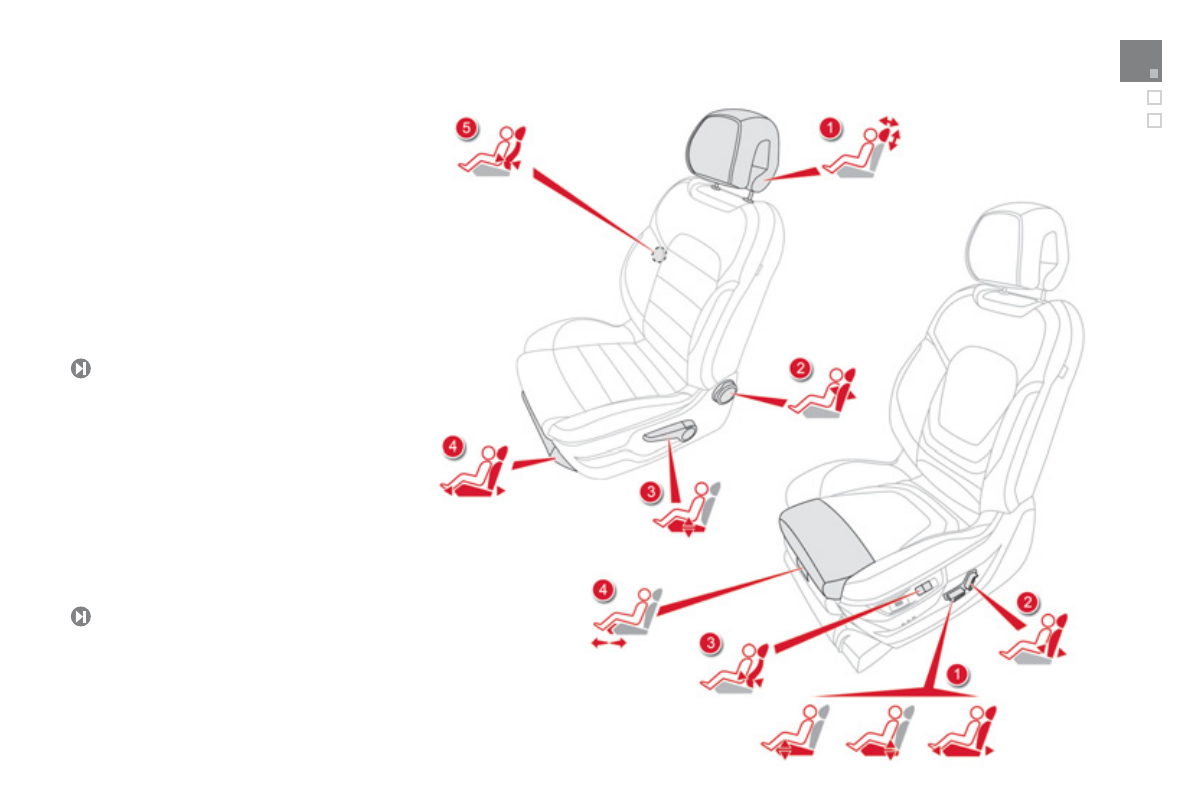 5
1
2
4
3
4
3
2
1