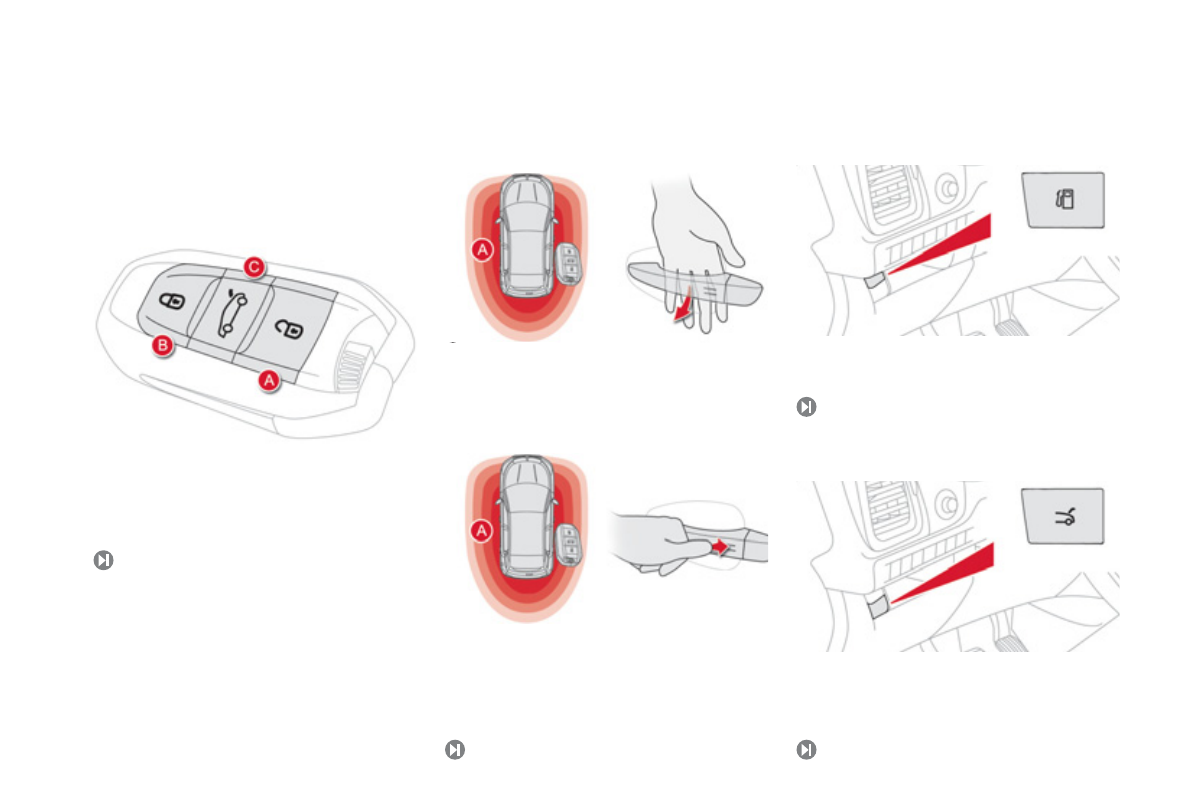 C

B

A

A

A