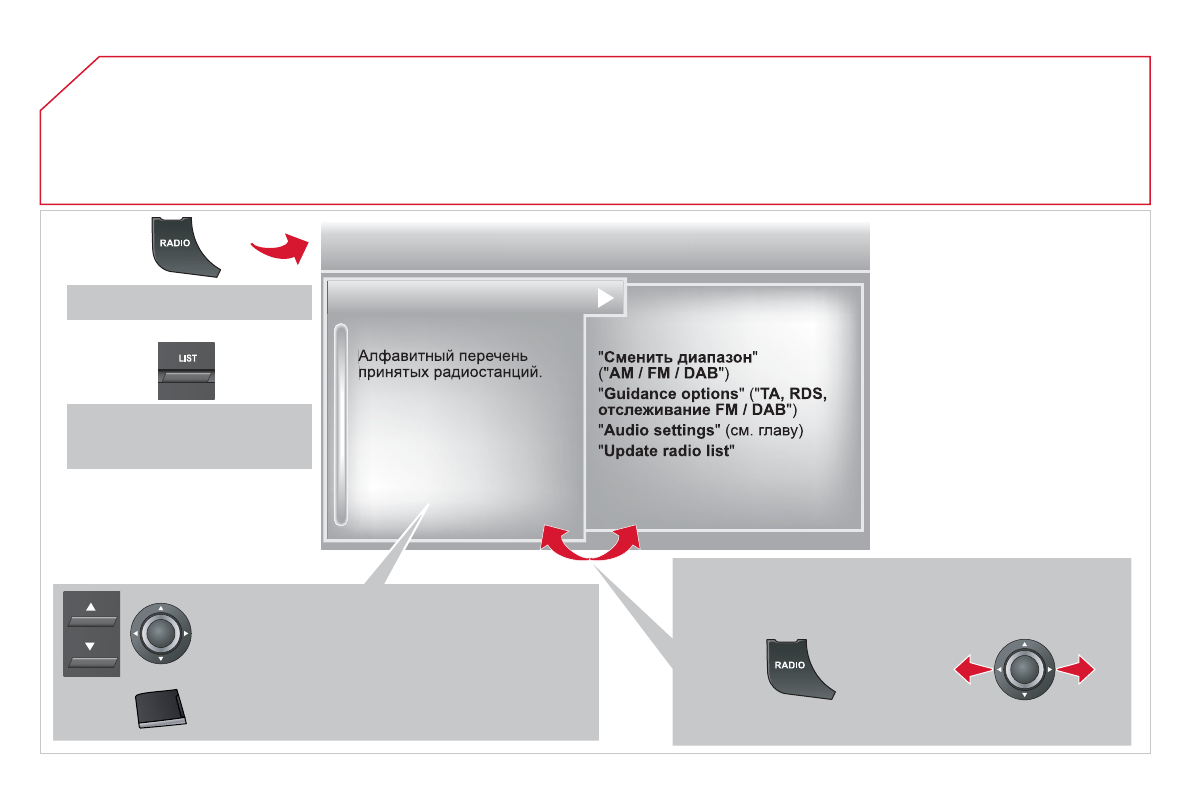 RADIO

LIST

Алфавитный перечень принятых радиостанций.

"Сменить диапазон" ("AM / FM / DAB")
"Guidance options" ("TA, RDS, отслеживание FM / DAB")
"Audio settings" (см. главу)
"Update radio list"

RADIO