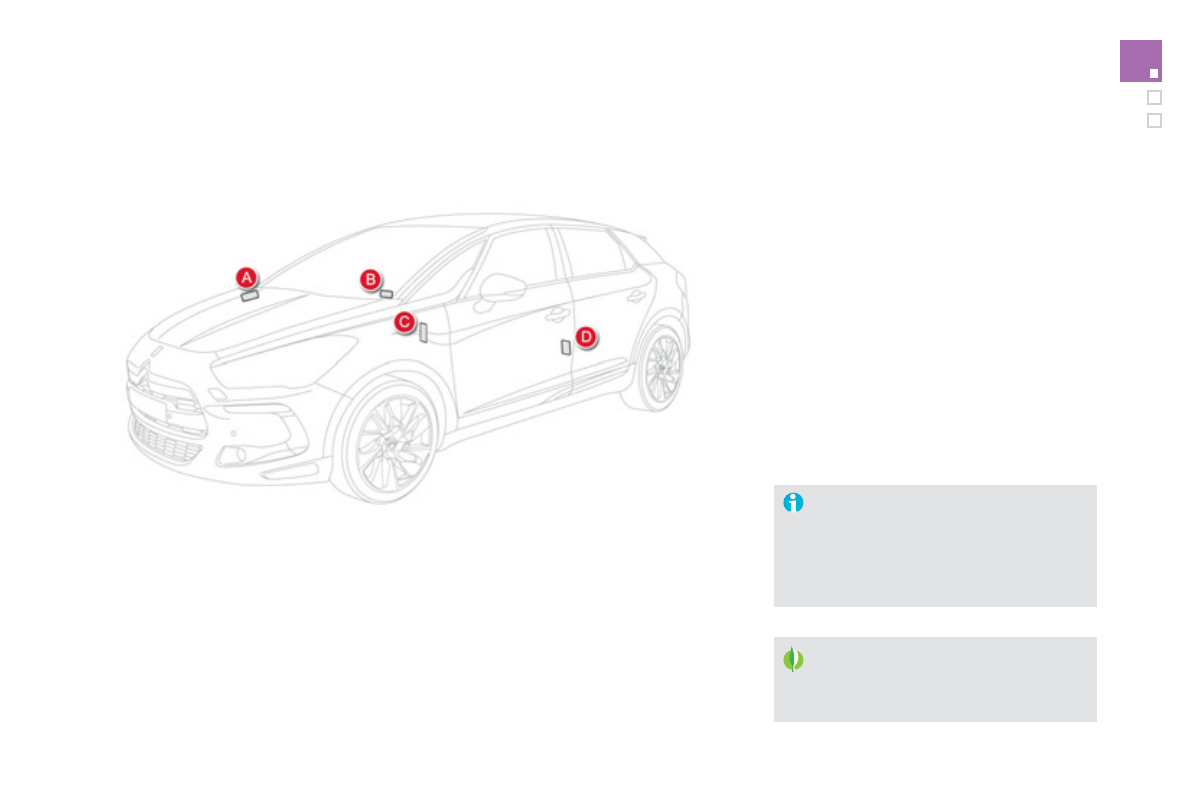 A
B
C
D