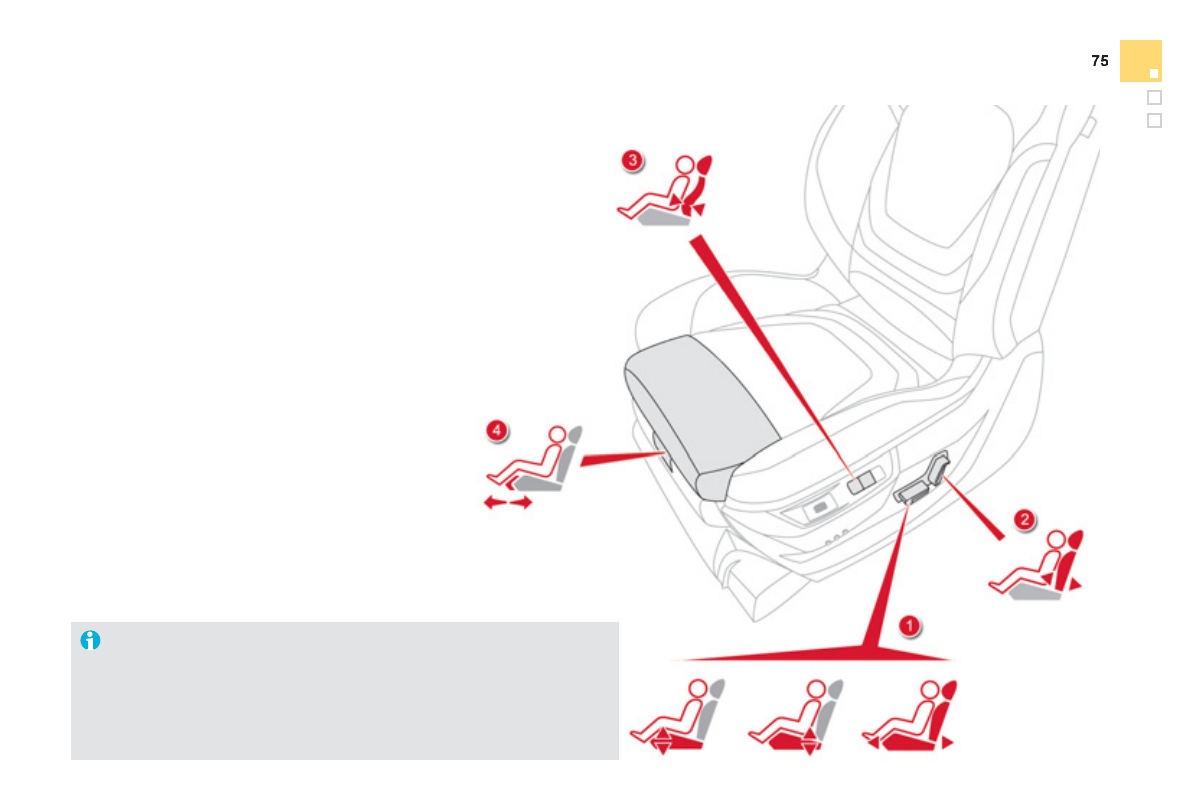 75

3

4

2

1