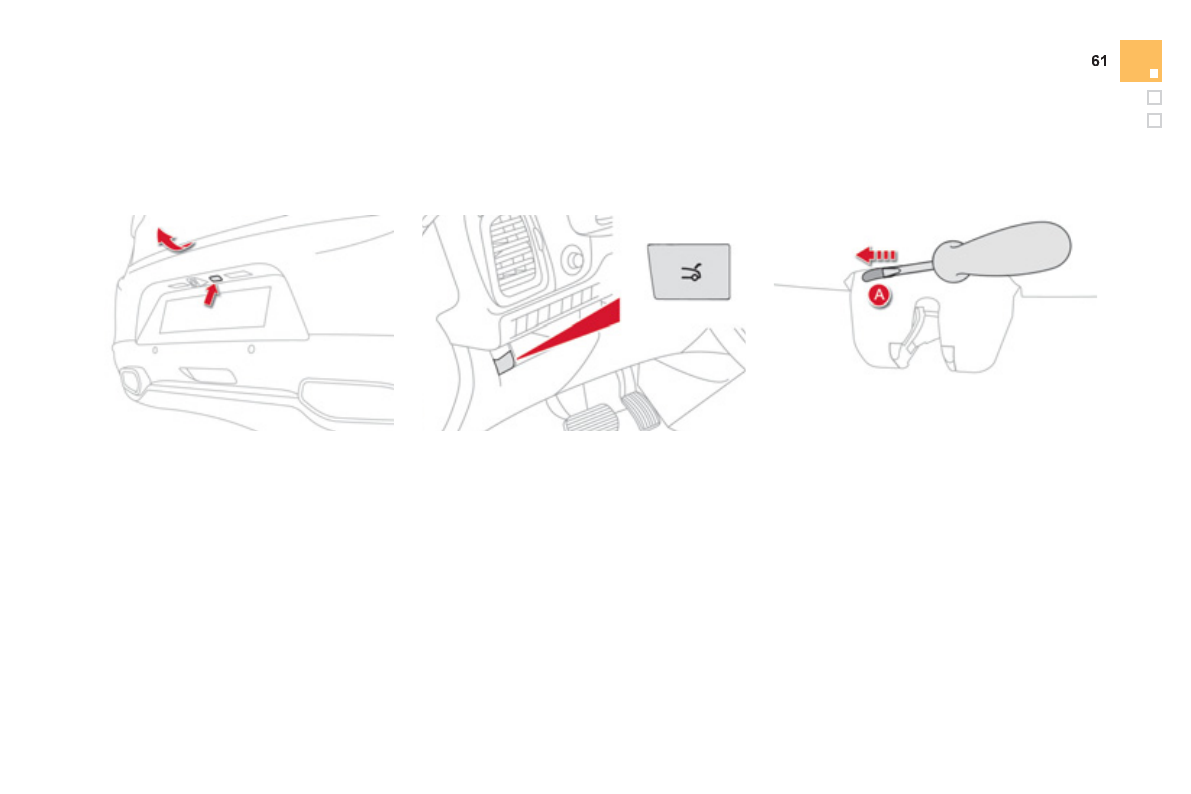 61

A