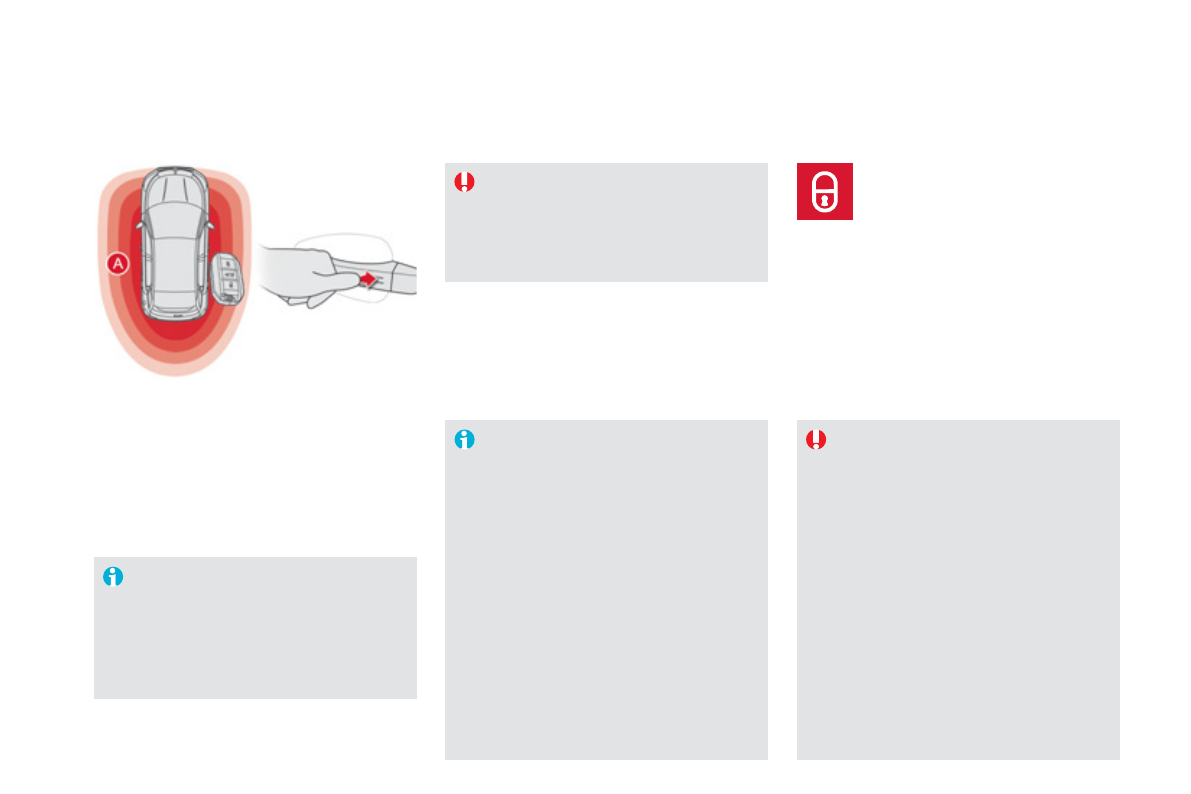 A