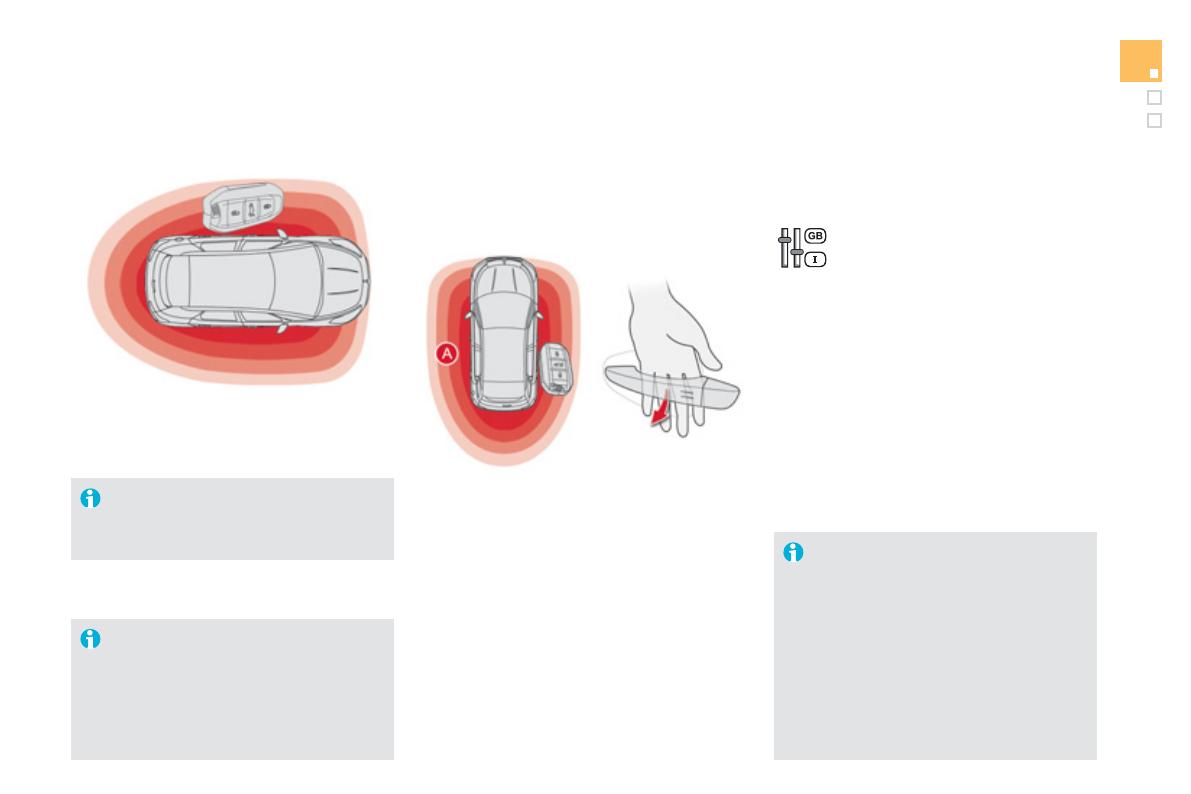 A

GB

I