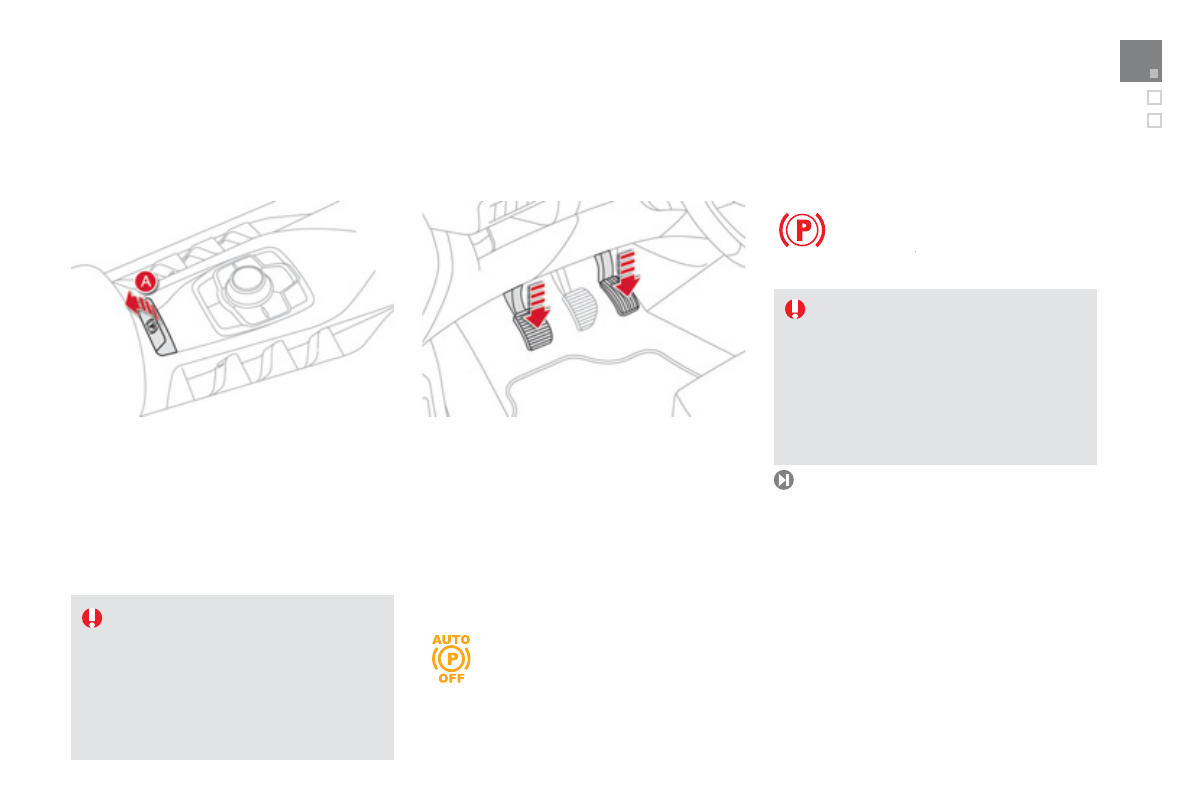 A

AUTO
P
OFF

P