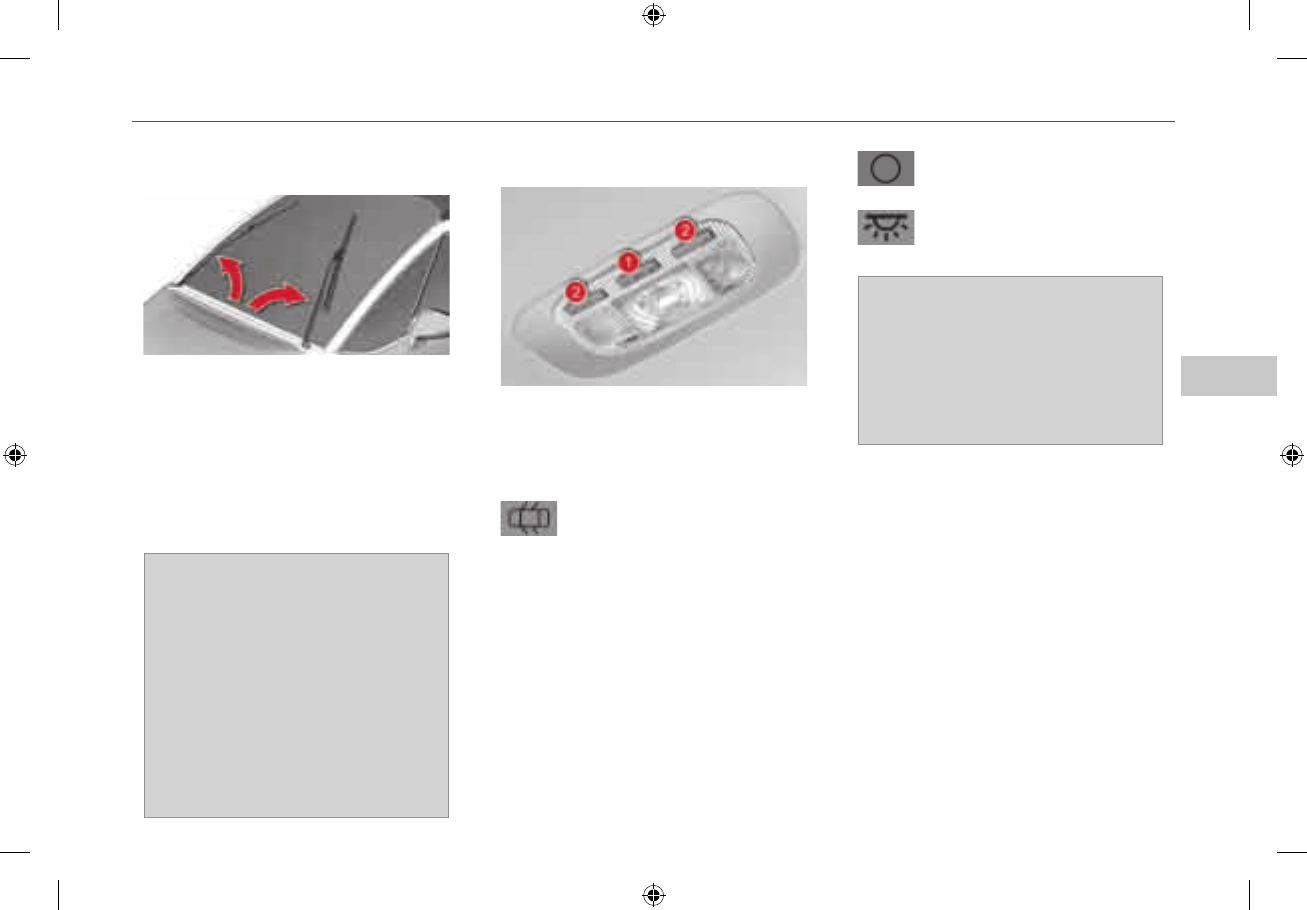 2

1

2