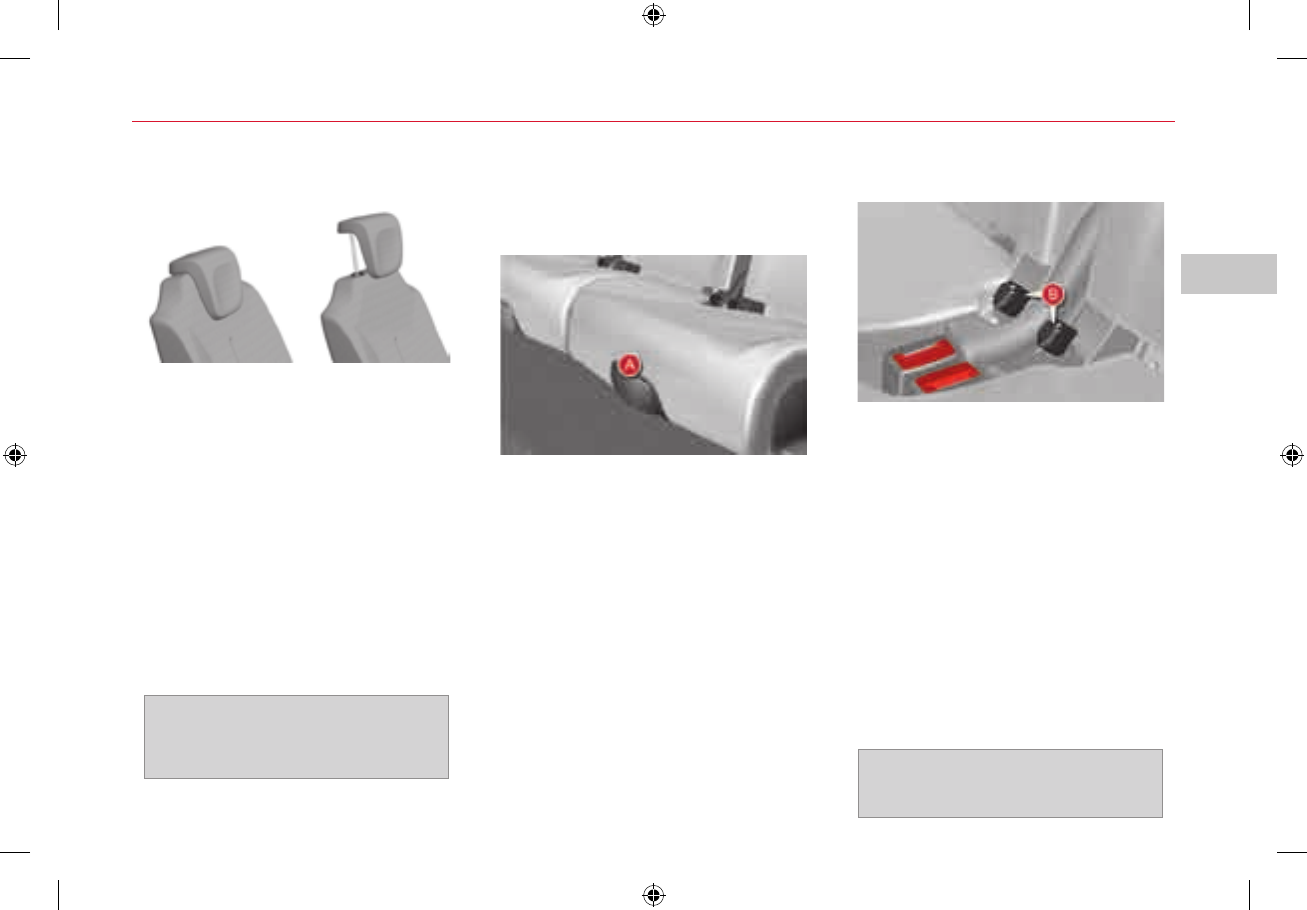 A

B