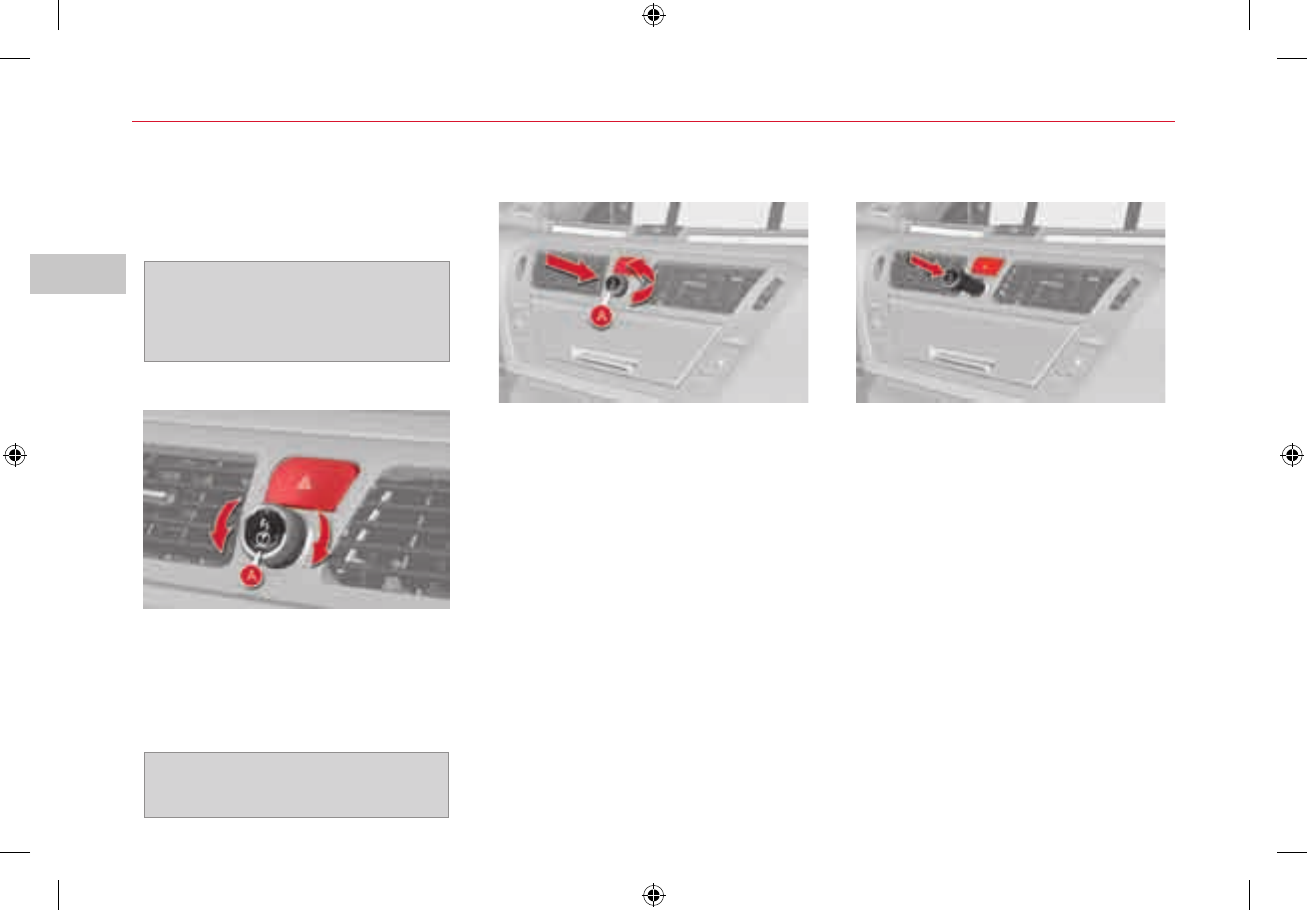 A

A

A