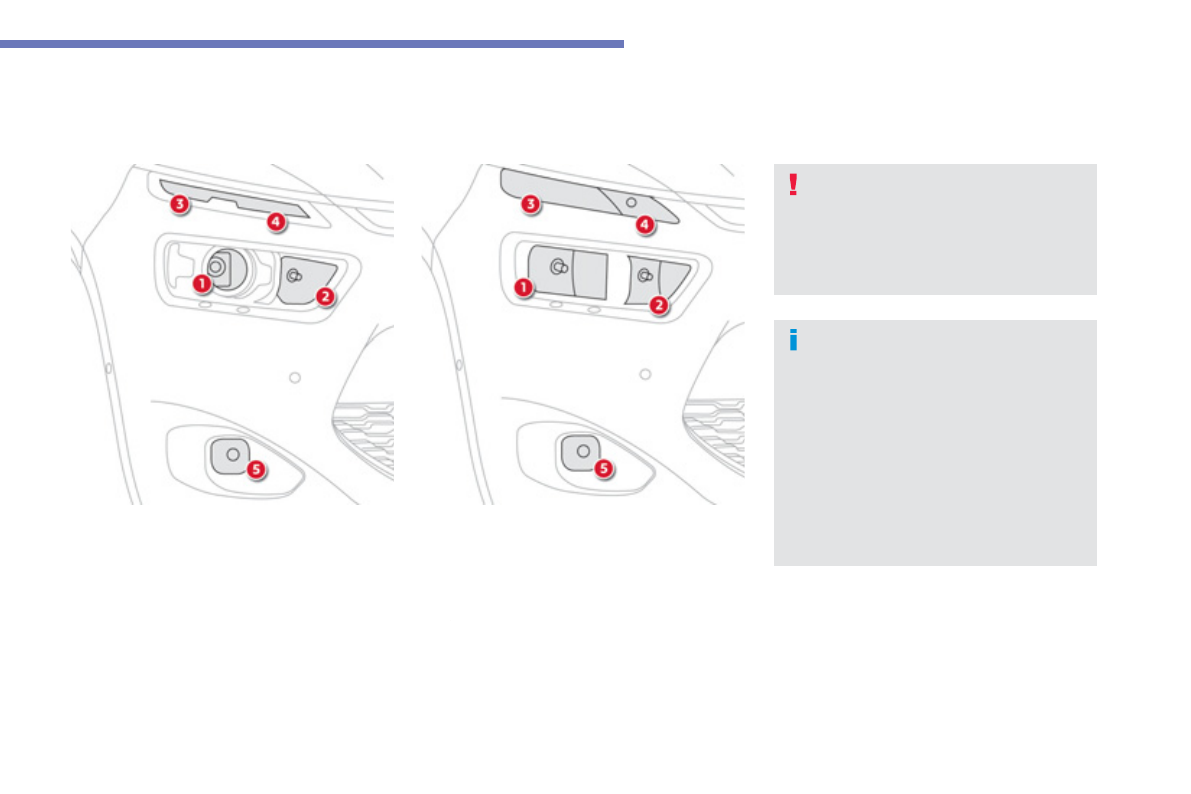 3
4
1
2
5

3
4
1
2
5

!

i