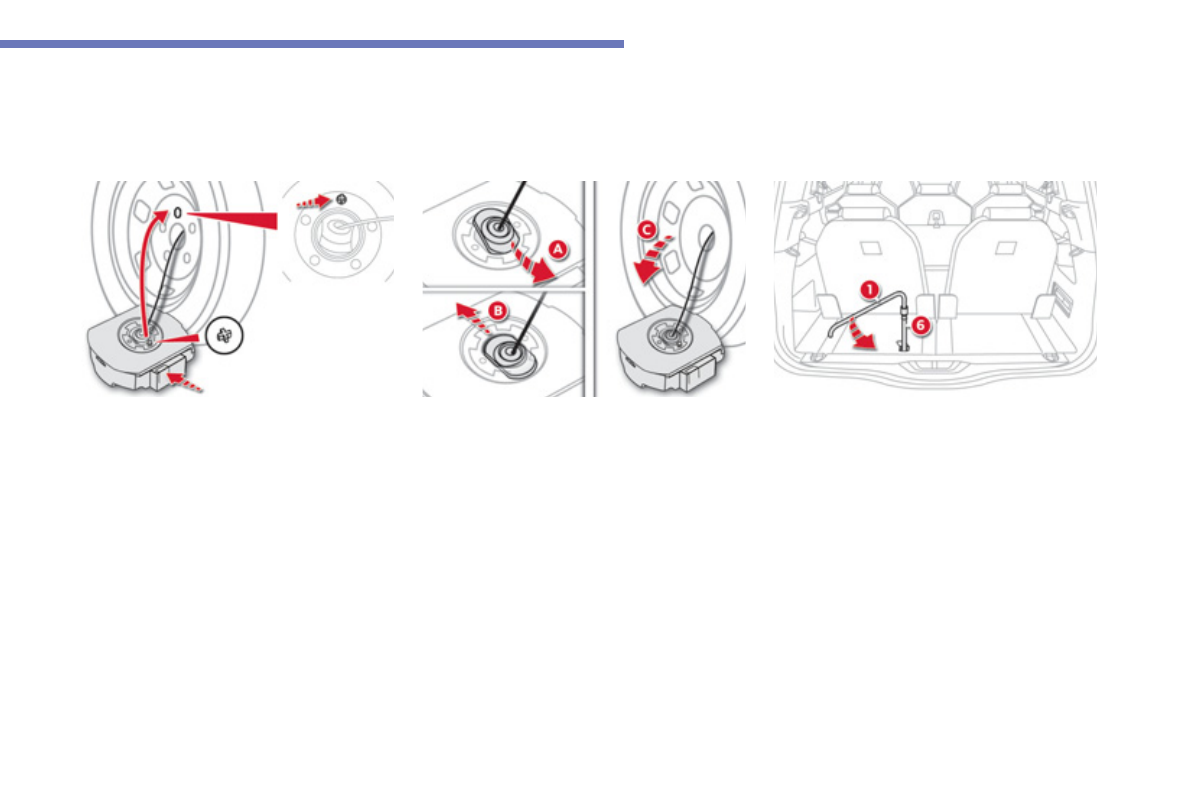 A

B

C

1

6