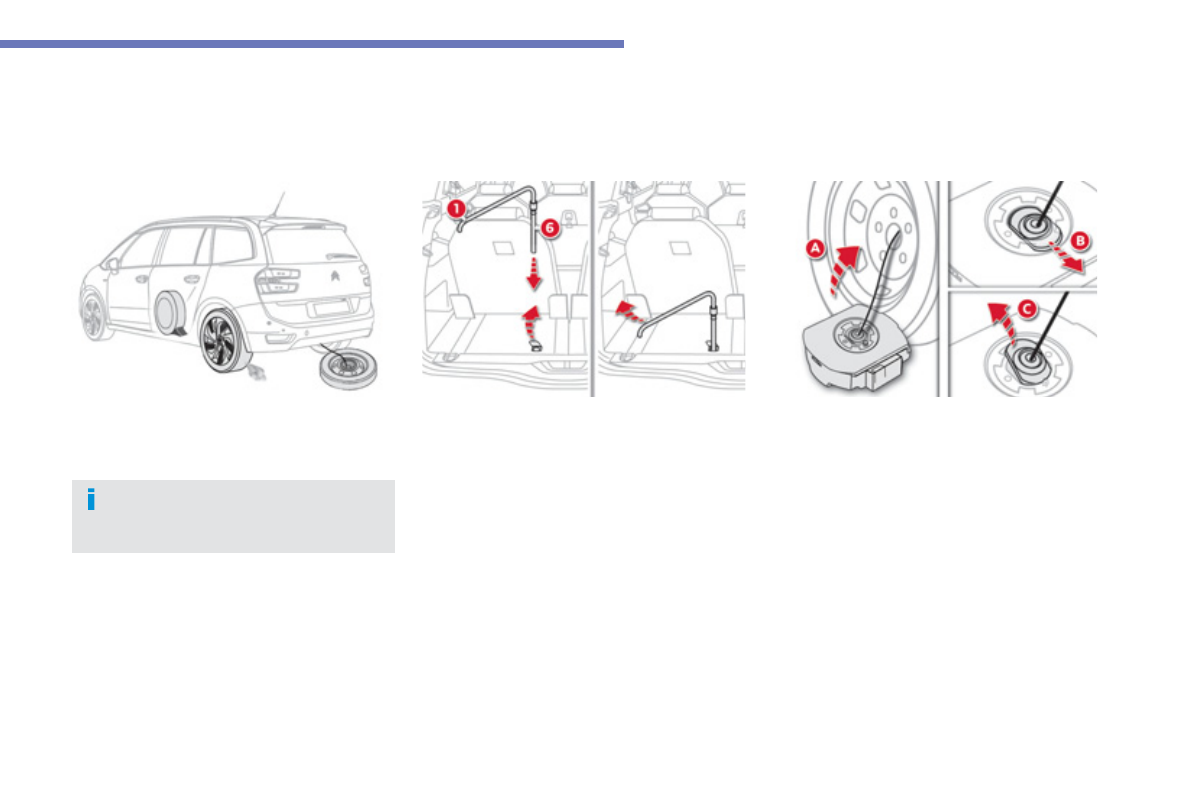 1
6
A
B
C
i