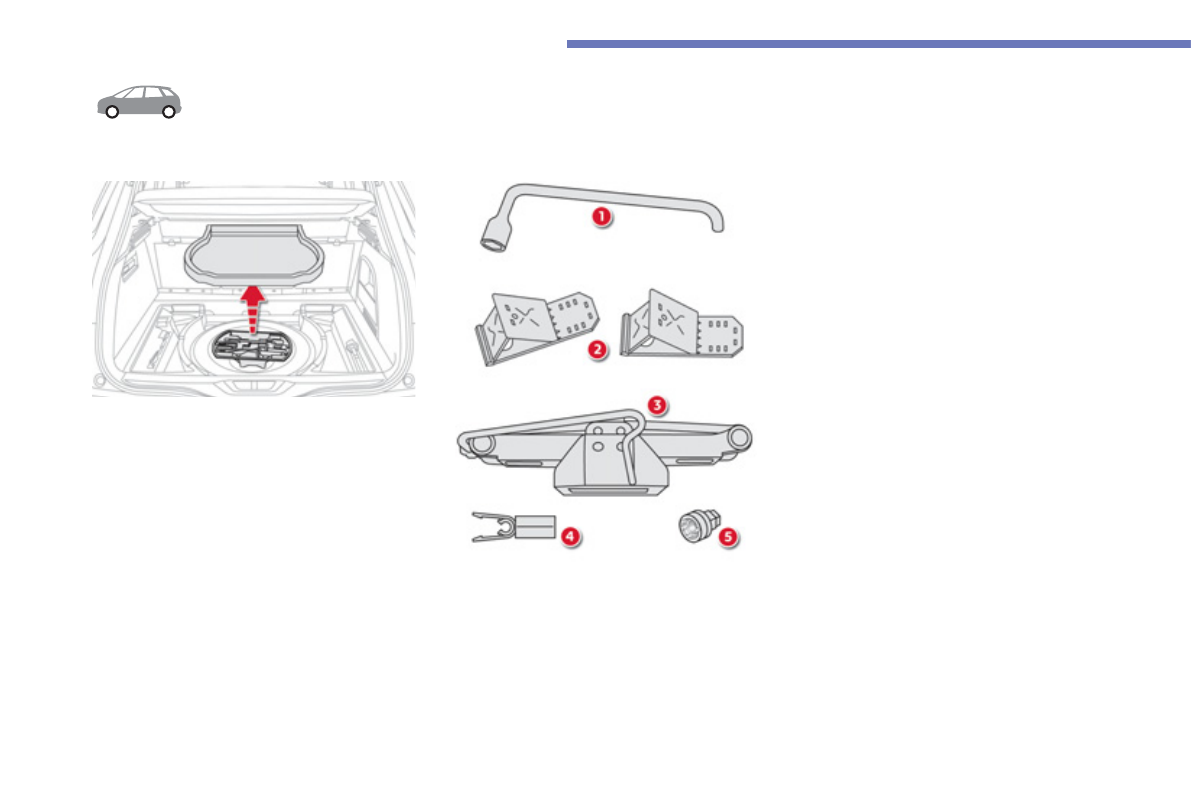 1

2

3

4

5