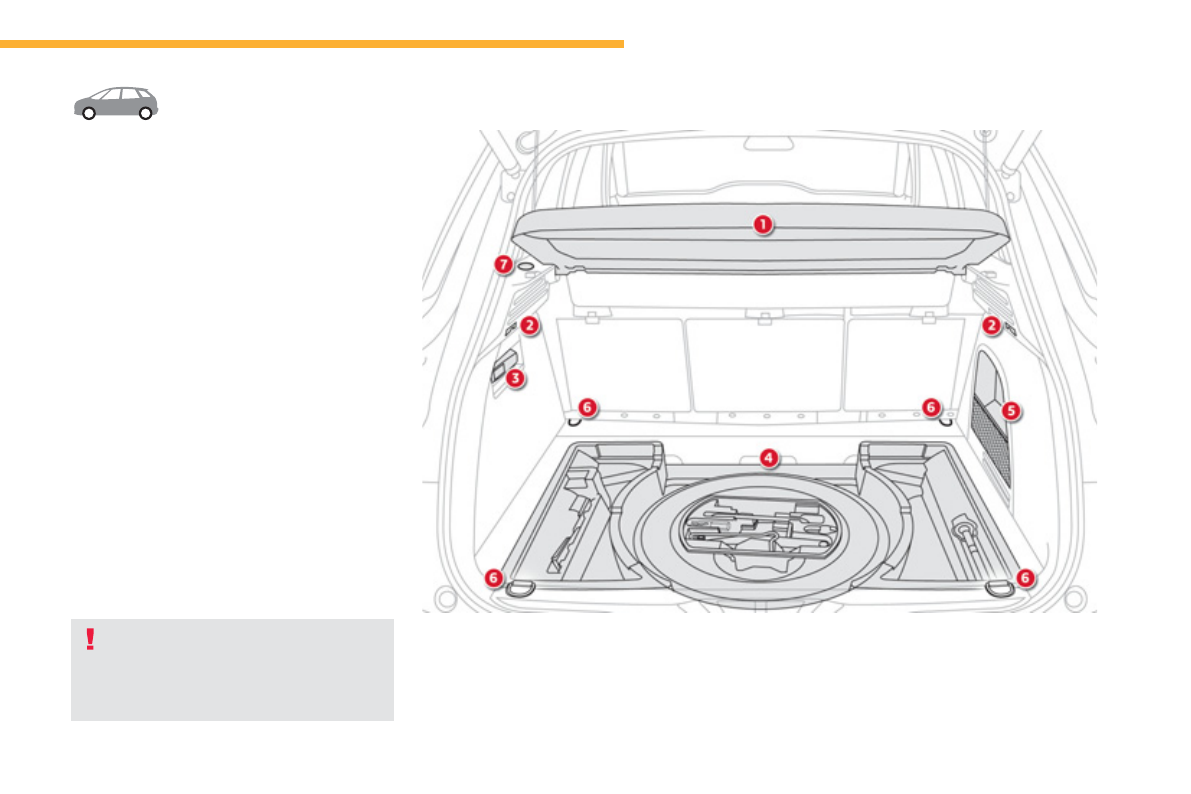 1
7
2
2
3
6
6
5
4
6
6
!