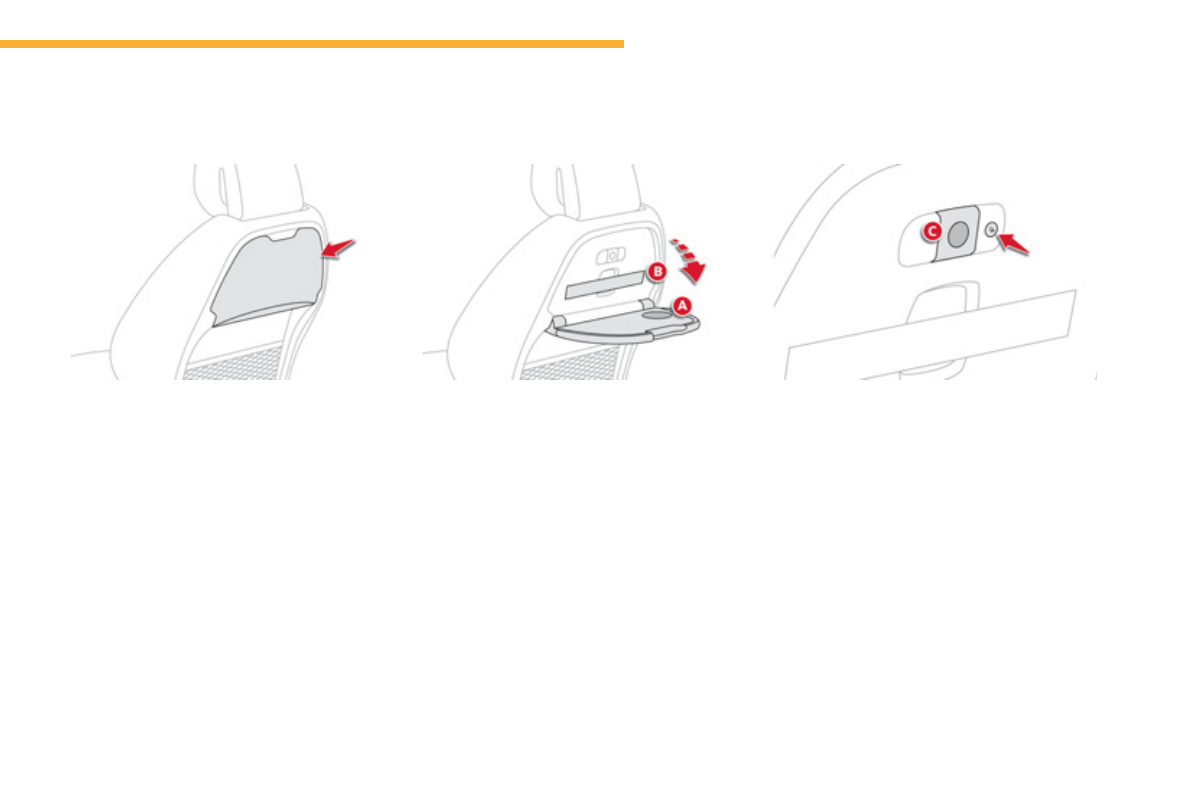 B
A
C