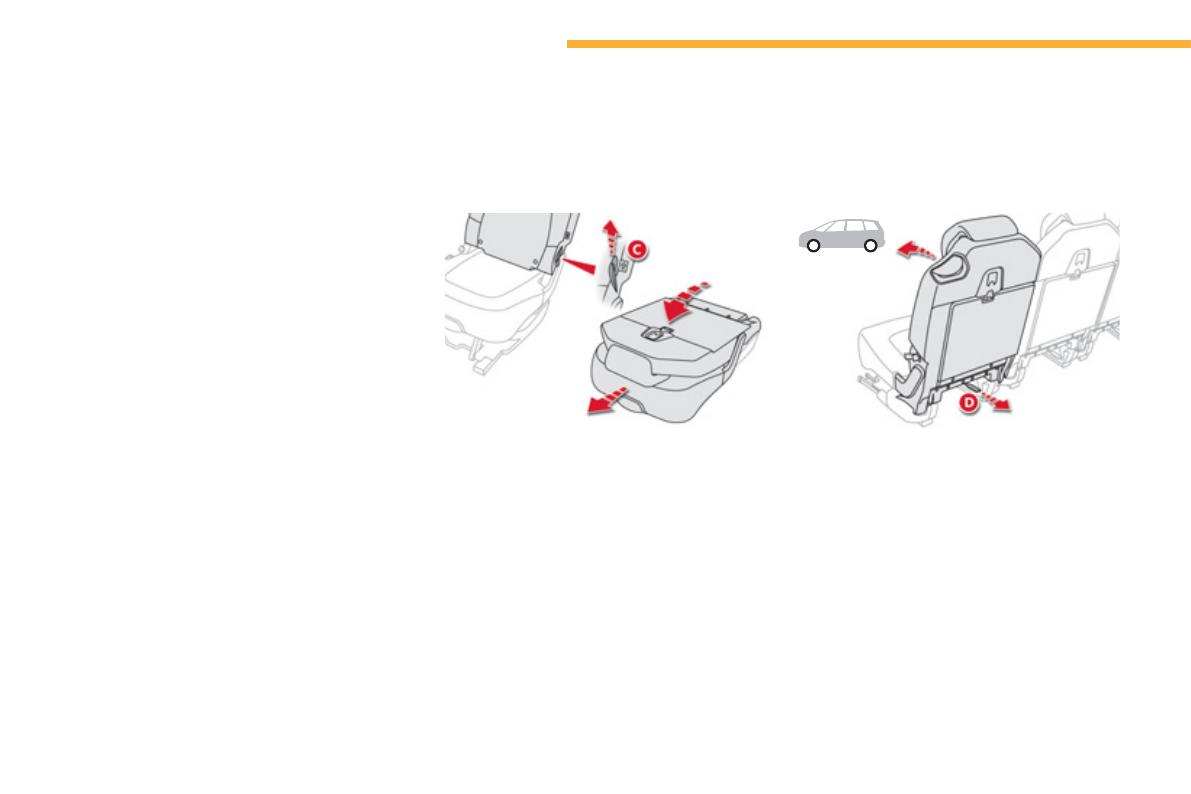 C

D