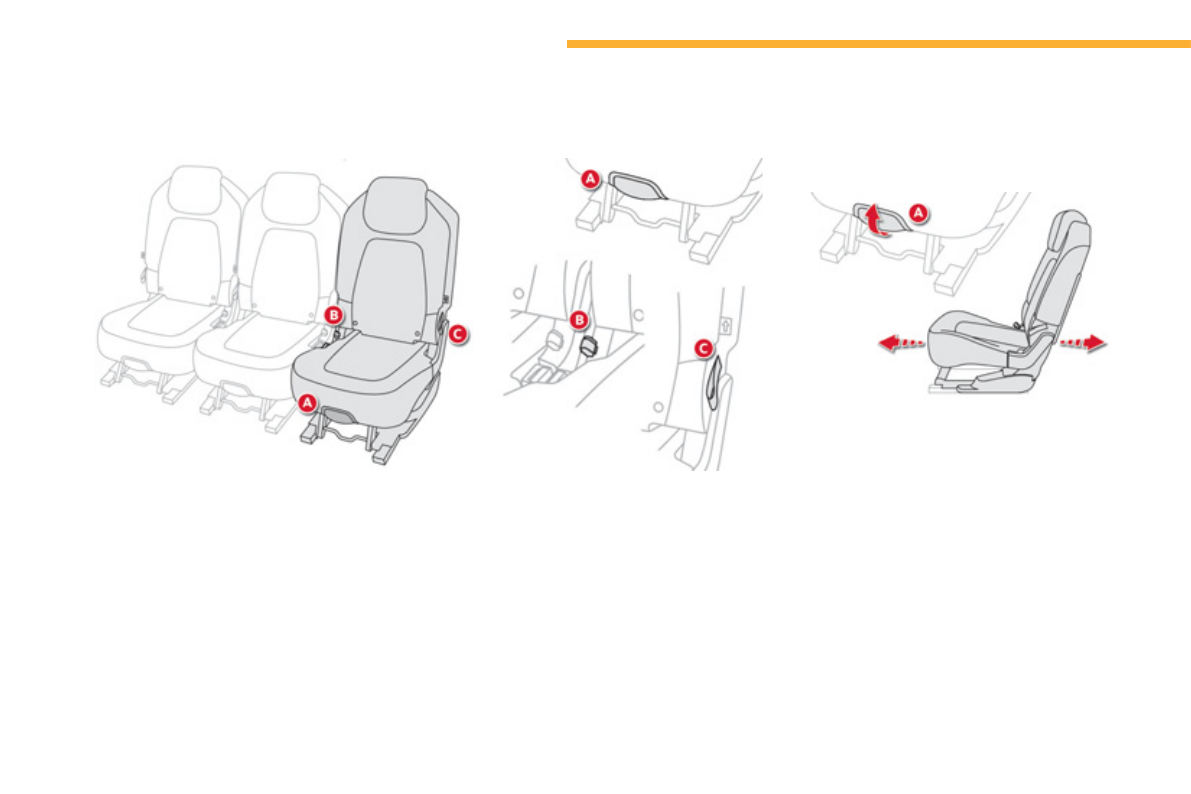 B
C
A
A
B
C
A