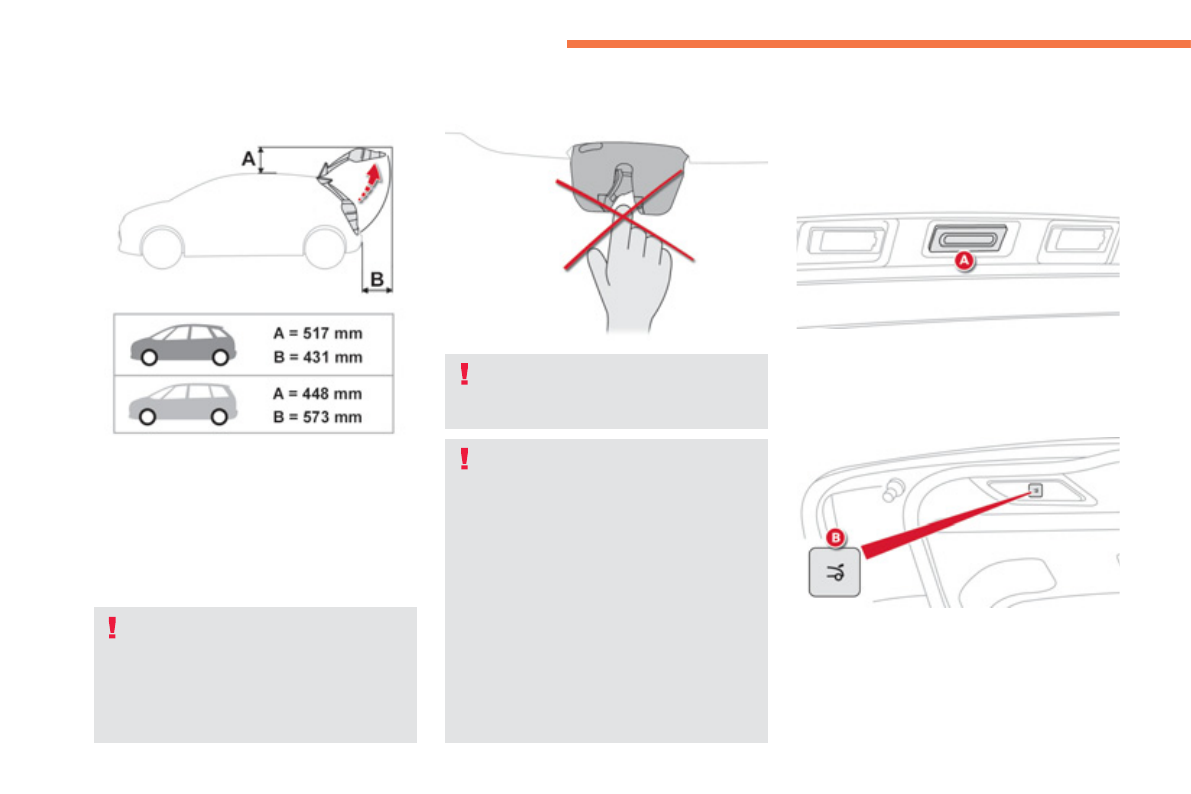 A

B

A = 517 mm
B = 431 mm

A = 448 mm
B = 573 mm

!

!

!

A

B