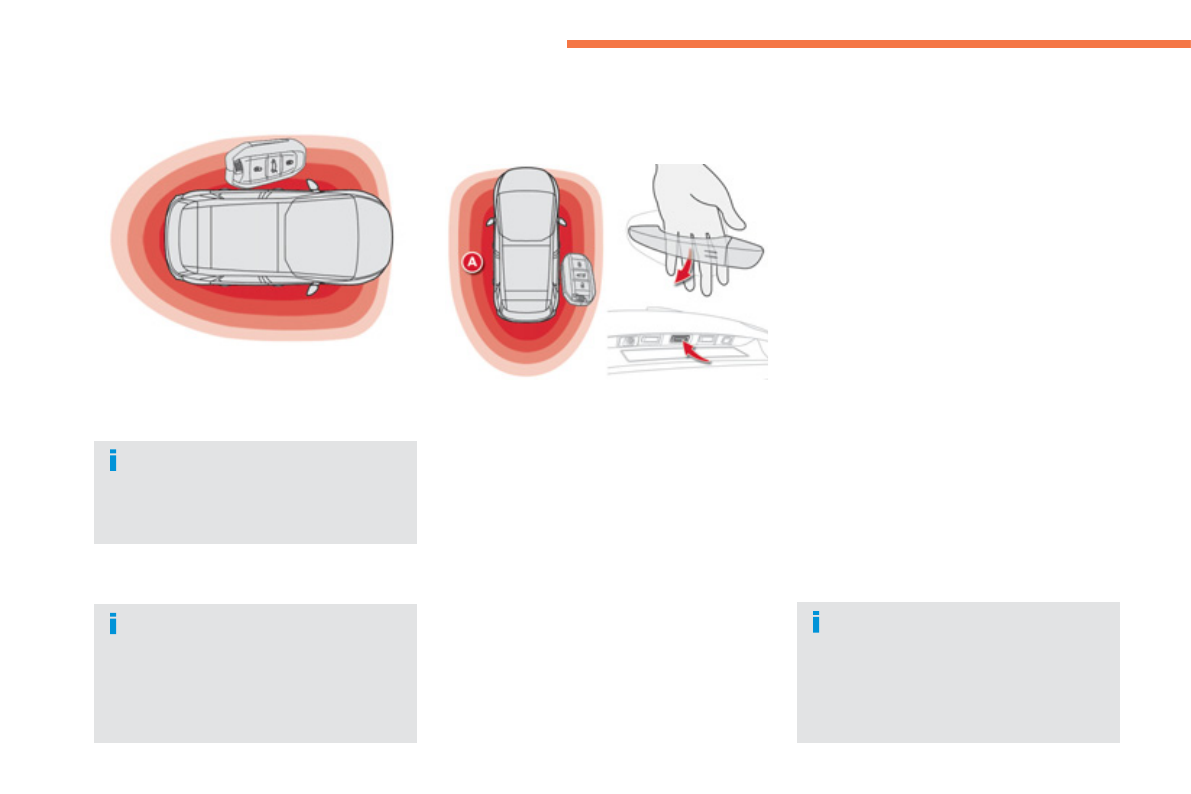 A