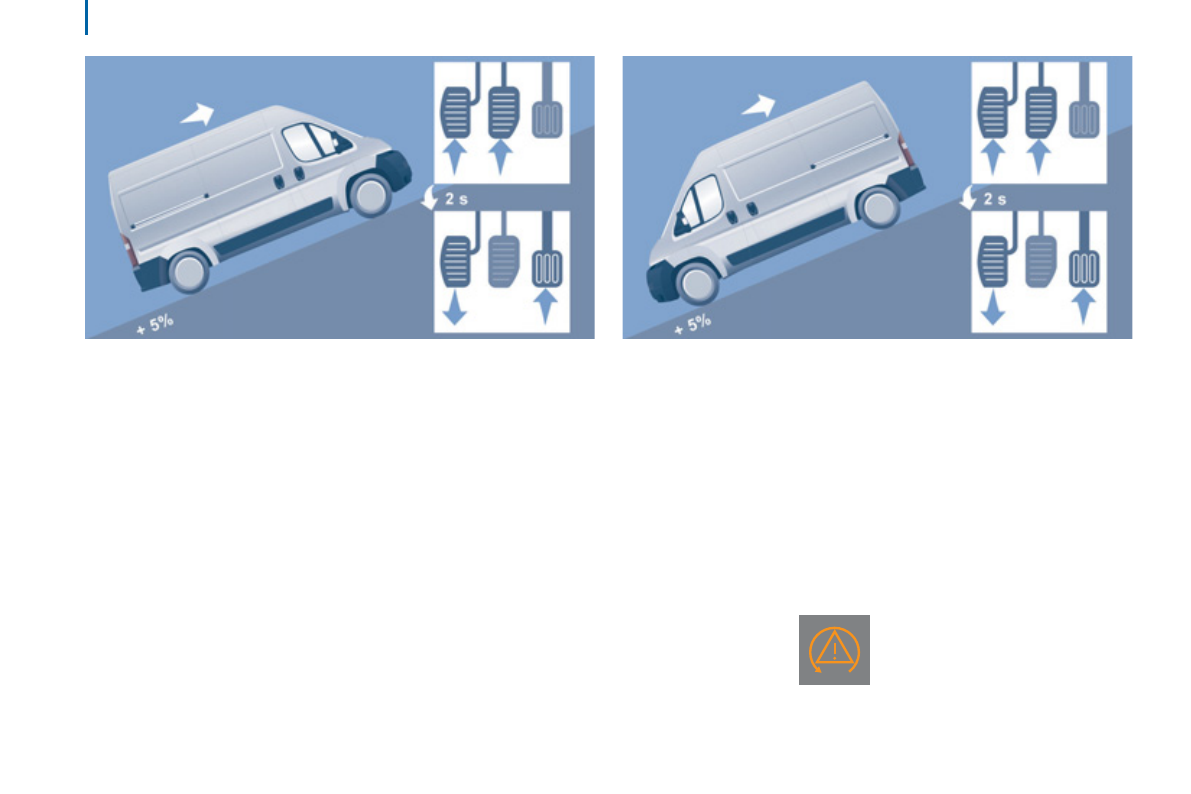 2 s

+ 5%

2 s

+ 5%