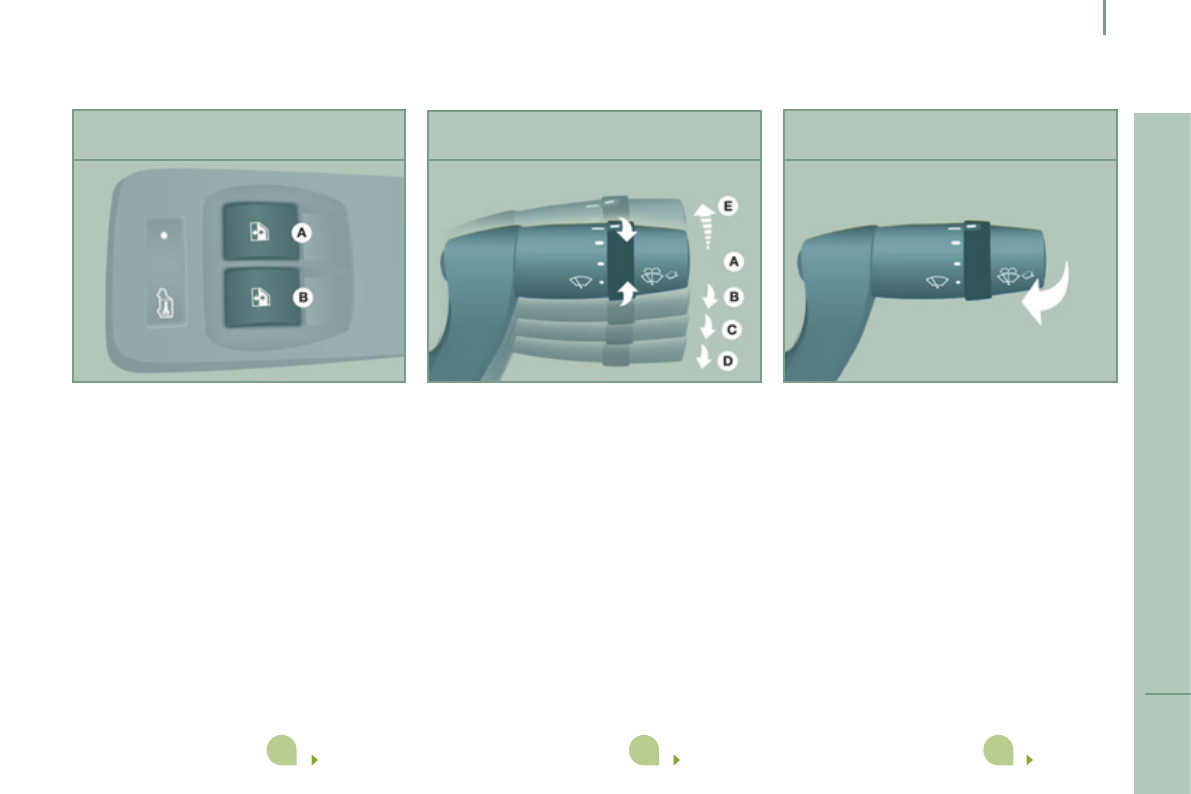 A
B

E
A
B
C
D