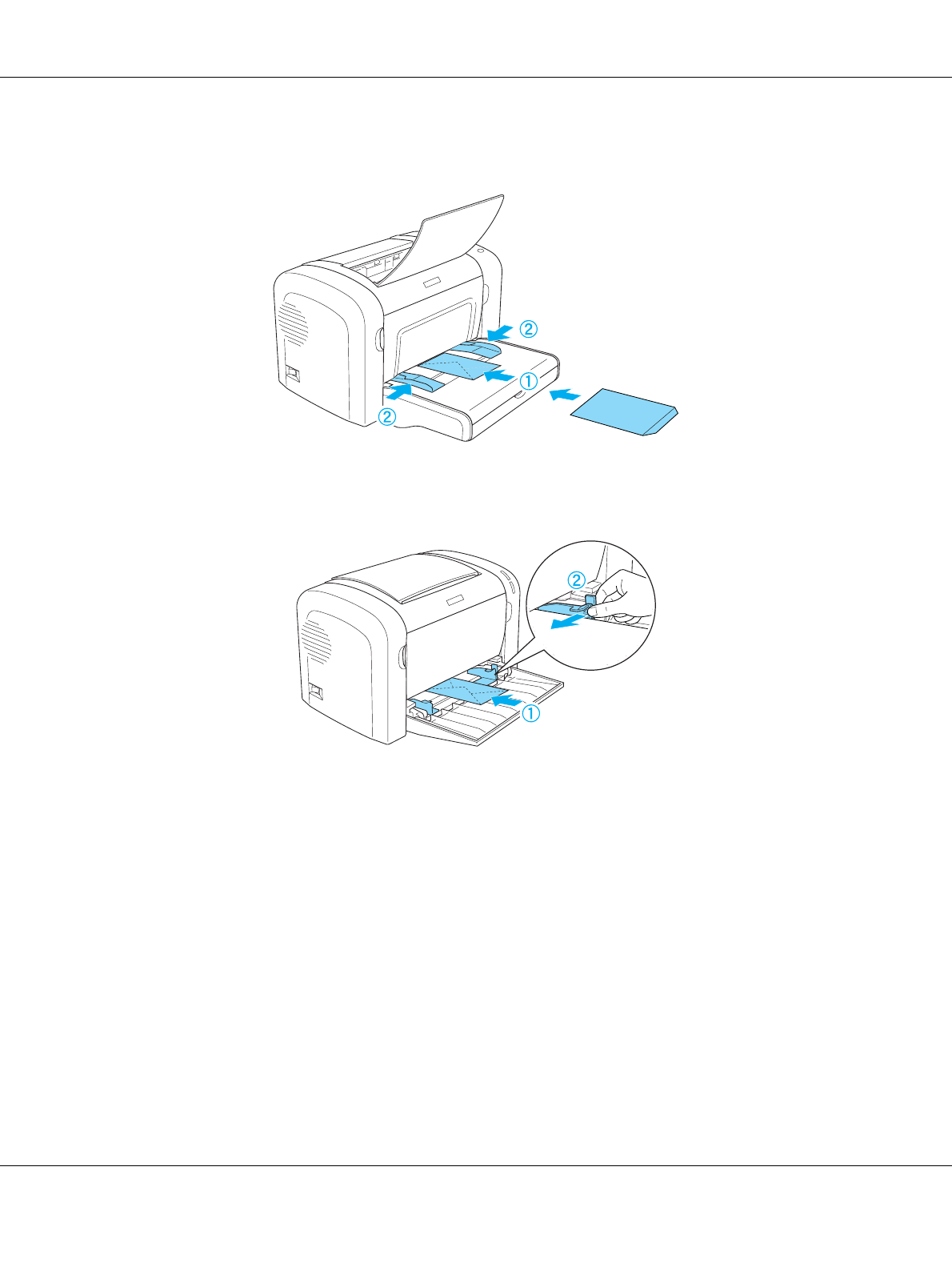 ②
①
②

②
①