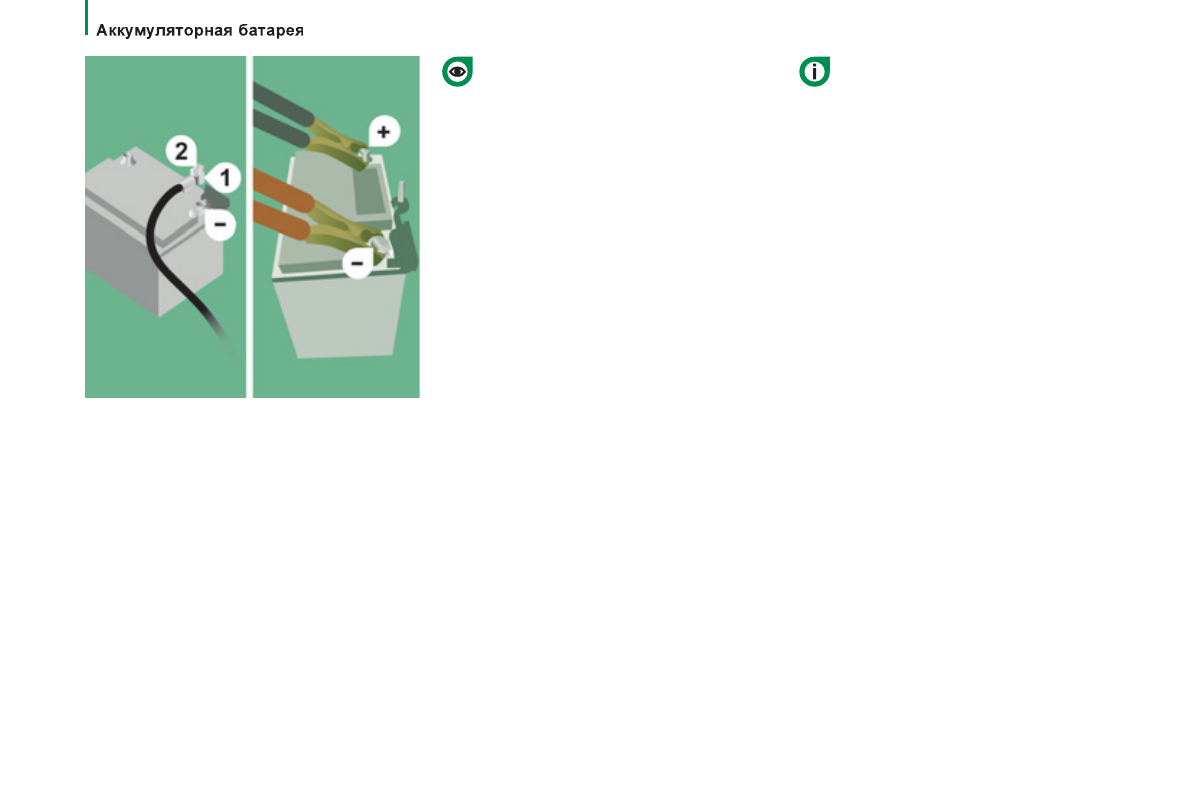 Аккумуляторная батарея

2
1
−
+
−