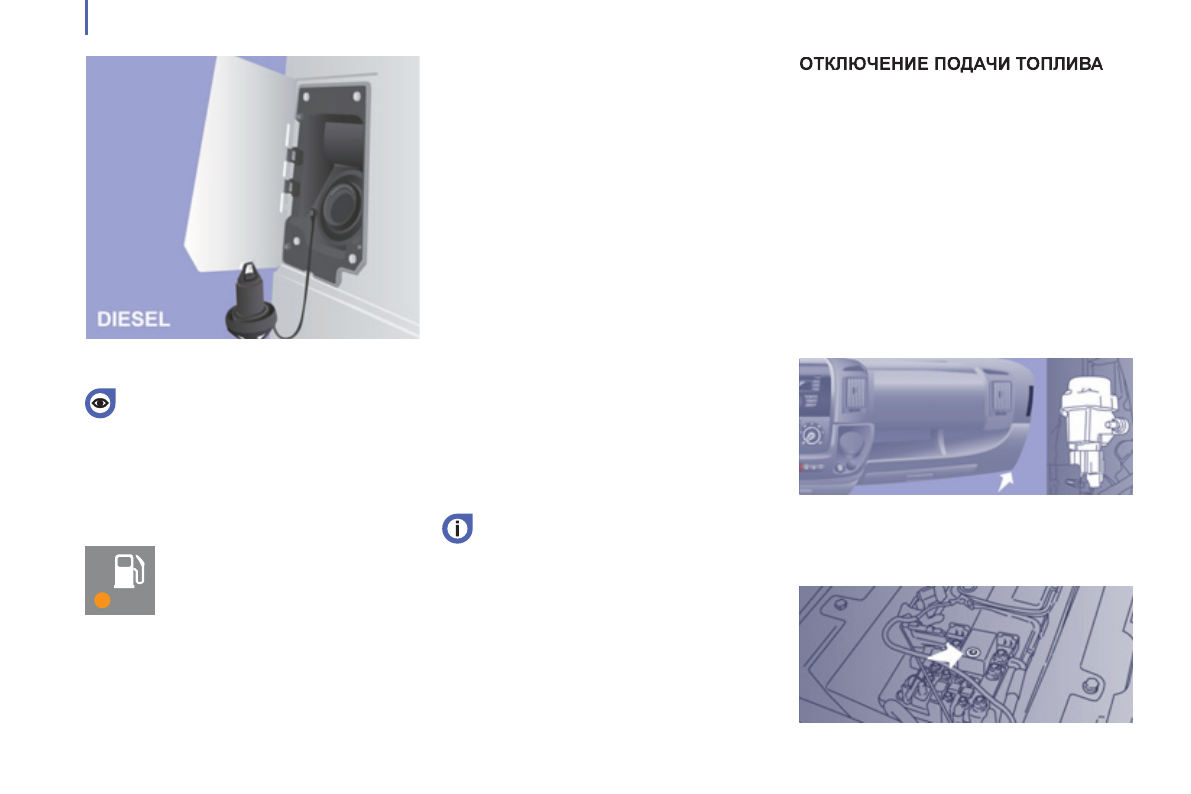 DIESEL

ОТКЛЮЧЕНИЕ ПОДАЧИ ТОПЛИВА