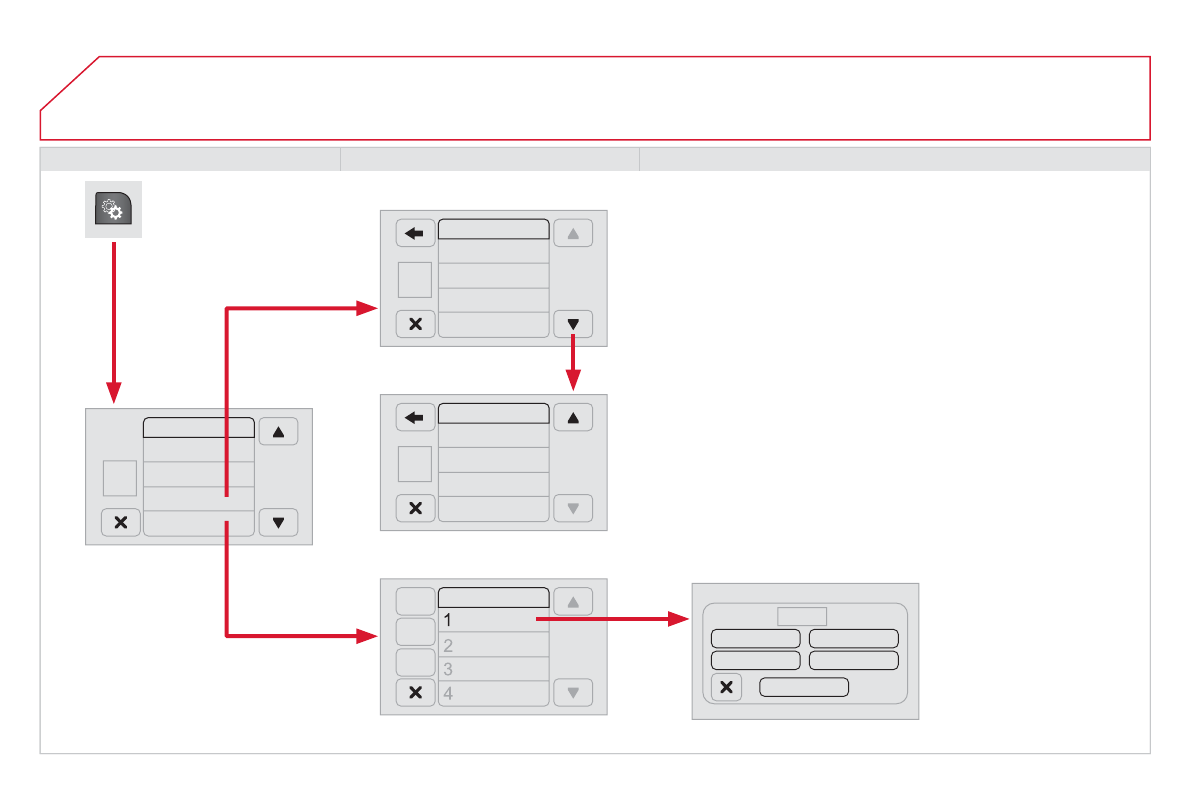 1
2
3
4