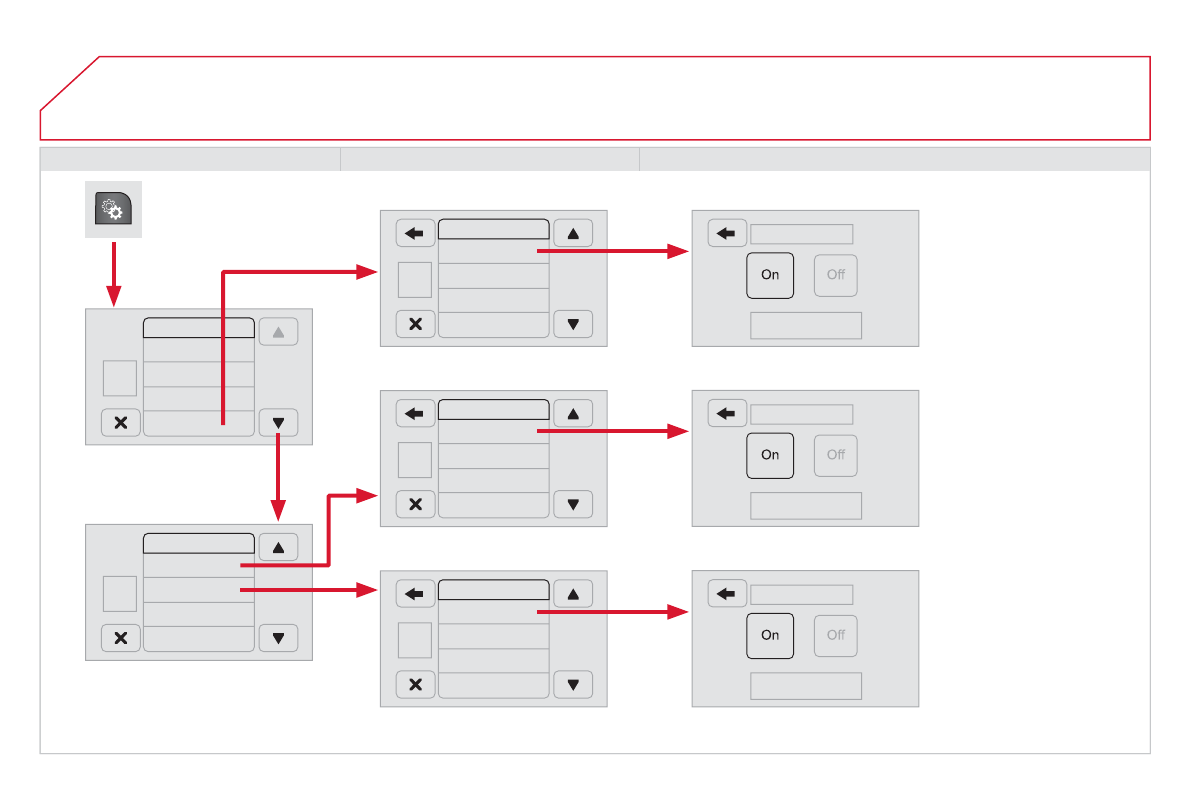 On
Off

On
Off

On
Off